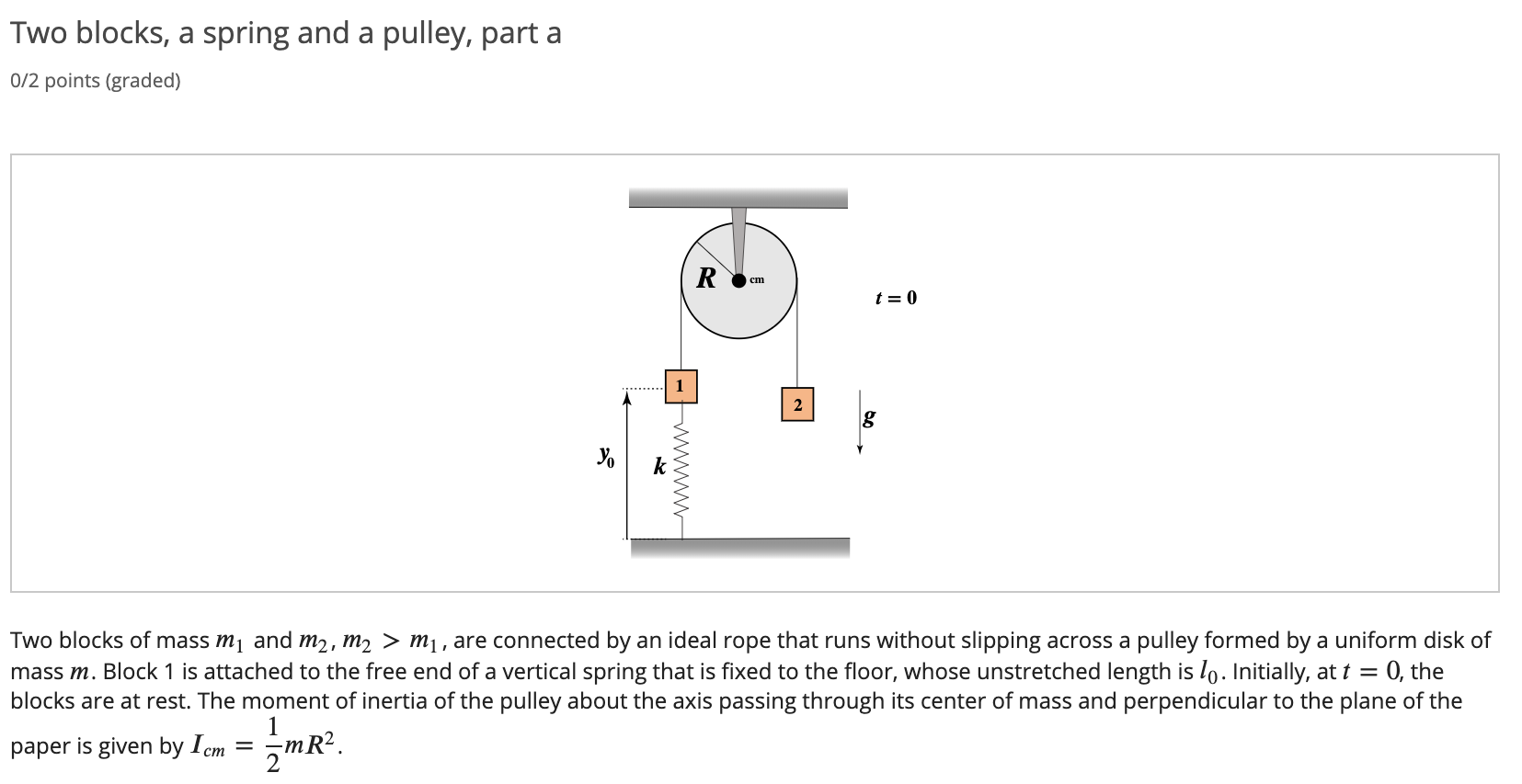 Two blocks, a spring and a pulley, part a

0/2 points (graded)

$R$ cm

$t = 0$

1

2

$g$

$y_0$

$k$

Two blocks of mass $m_1$ and $m_2$, $m_2 > m_1$, are connected by an ideal rope that runs without slipping across a pulley formed by a uniform disk of mass $m$. Block 1 is attached to the free end of a vertical spring that is fixed to the floor, whose unstretched length is $l_0$. Initially, at $t = 0$, the blocks are at rest. The moment of inertia of the pulley about the axis passing through its center of mass and perpendicular to the plane of the paper is given by $I_{cm} = \frac{1}{2}mR^2$.