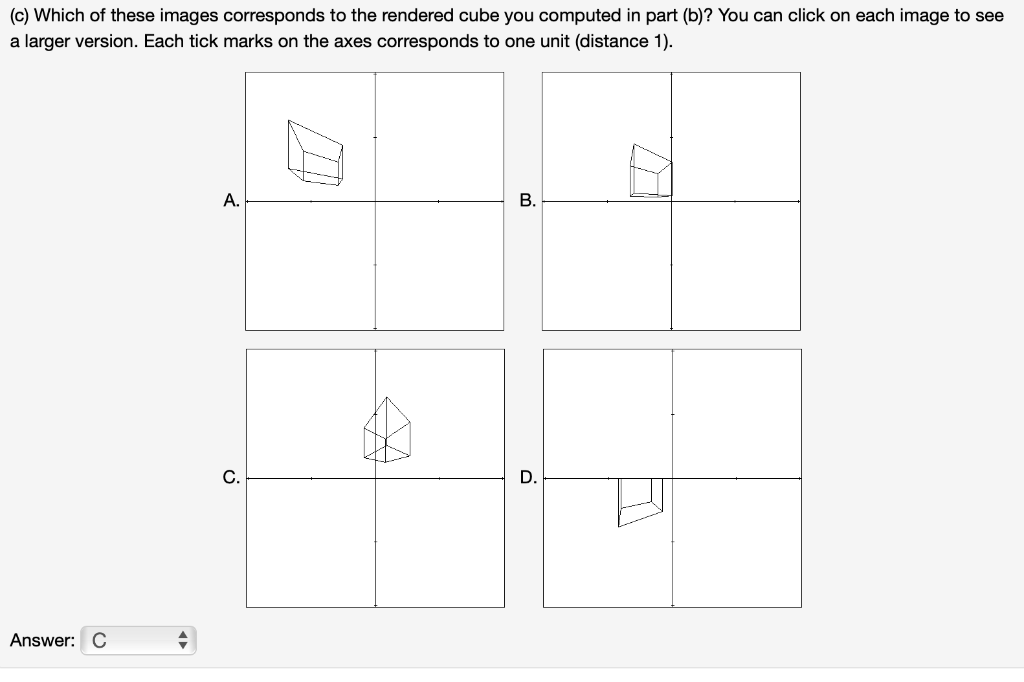 (c) Which of these images corresponds to the rendered cube you computed in part (b)? You can click on each image to see a larger version. Each tick marks on the axes corresponds to one unit (distance 1).

A.

B.

C.

D.

Answer: C