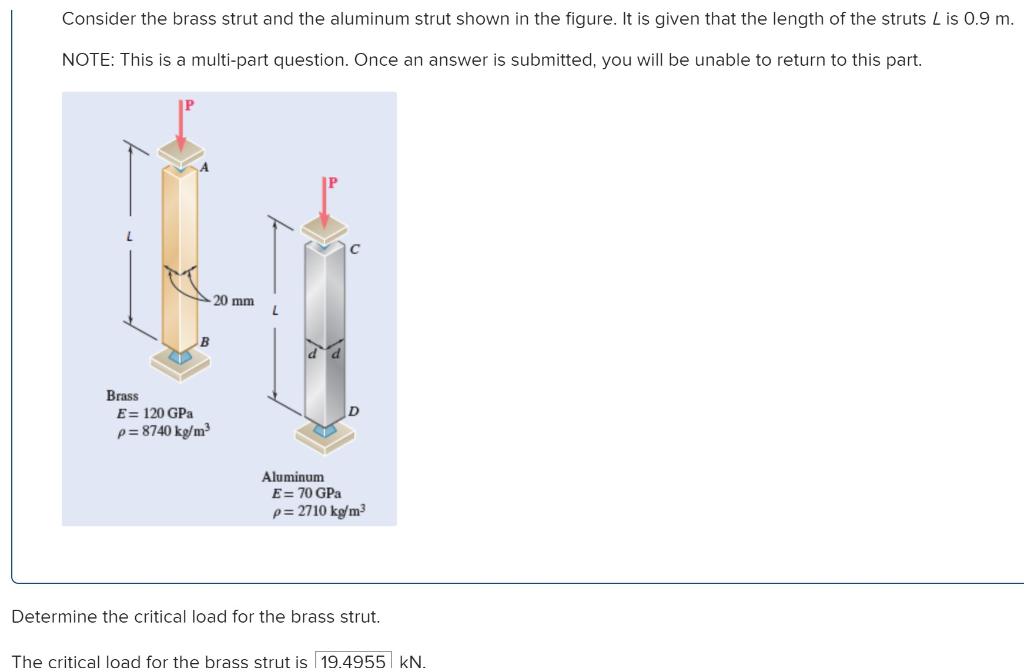 Consider the brass strut and the aluminum strut shown in the figure. It is given that the length of the struts $L$ is 0.9 m.

NOTE: This is a multi-part question. Once an answer is submitted, you will be unable to return to this part.

P

A

L

20 mm

B

Brass
$E = 120$ GPa
$\rho = 8740$ kg/m$^3$

P

C

L

d d

D

Aluminum
$E = 70$ GPa
$\rho = 2710$ kg/m$^3$

Determine the critical load for the brass strut.

The critical load for the brass strut is 19.4955 kN.