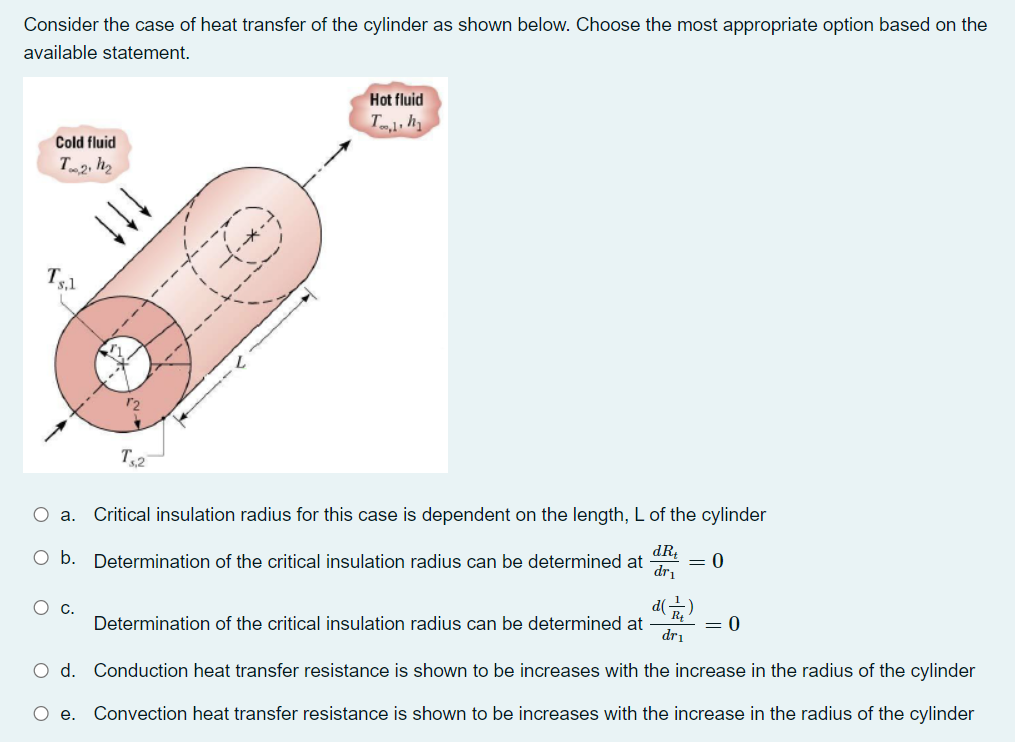 Consider the case of heat transfer of the cylinder as shown below. Choose the most appropriate option based on the available statement.

Hot fluid
$T_{\infty,1}, h_1$

Cold fluid
$T_{\infty,2}, h_2$

$T_{s,1}$

$r_1$

$r_2$

$L$

$T_{s,2}$

a. Critical insulation radius for this case is dependent on the length, L of the cylinder

b. Determination of the critical insulation radius can be determined at $\frac{dR_t}{dr_1} = 0$

c. Determination of the critical insulation radius can be determined at $\frac{d(\frac{1}{R_t})}{dr_1} = 0$

d. Conduction heat transfer resistance is shown to be increases with the increase in the radius of the cylinder

e. Convection heat transfer resistance is shown to be increases with the increase in the radius of the cylinder