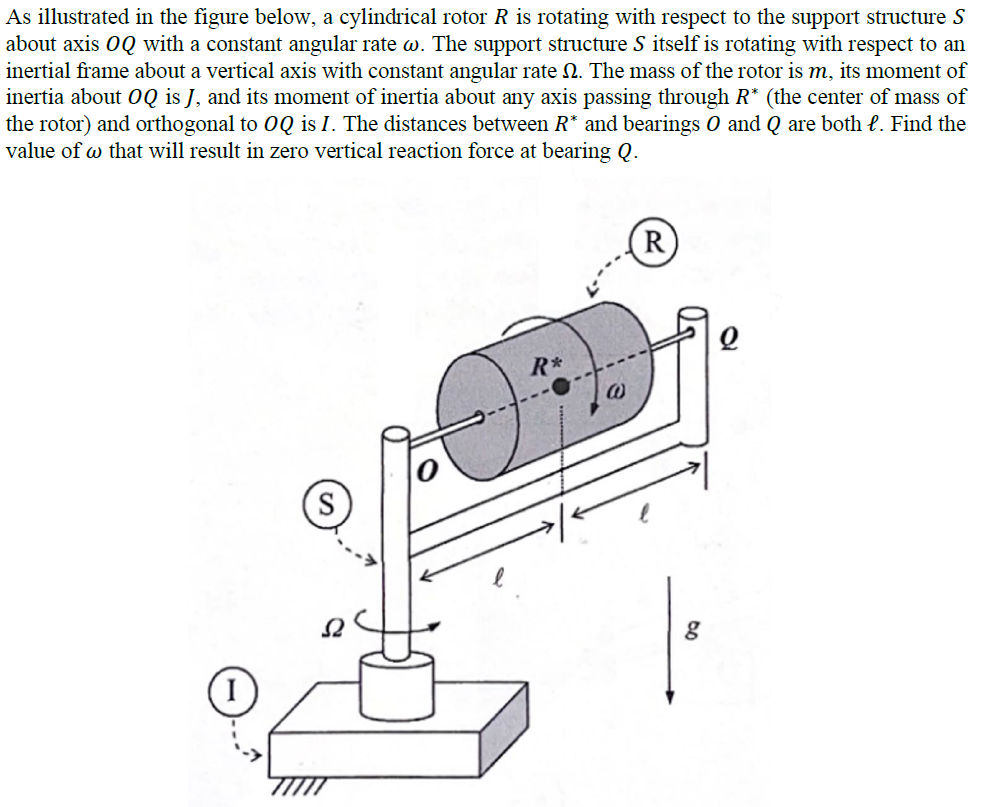 As illustrated in the figure below, a cylindrical rotor $R$ is rotating with respect to the support structure $S$ about axis $OQ$ with a constant angular rate $\omega$. The support structure $S$ itself is rotating with respect to an inertial frame about a vertical axis with constant angular rate $\Omega$. The mass of the rotor is $m$, its moment of inertia about $OQ$ is $J$, and its moment of inertia about any axis passing through $R^*$ (the center of mass of the rotor) and orthogonal to $OQ$ is $I$. The distances between $R^*$ and bearings $O$ and $Q$ are both $\ell$. Find the value of $\omega$ that will result in zero vertical reaction force at bearing $Q$.

R
$Q$
$R^*$
$\omega$
$O$
S
$\ell$
$\ell$
$\Omega$
$g$
I