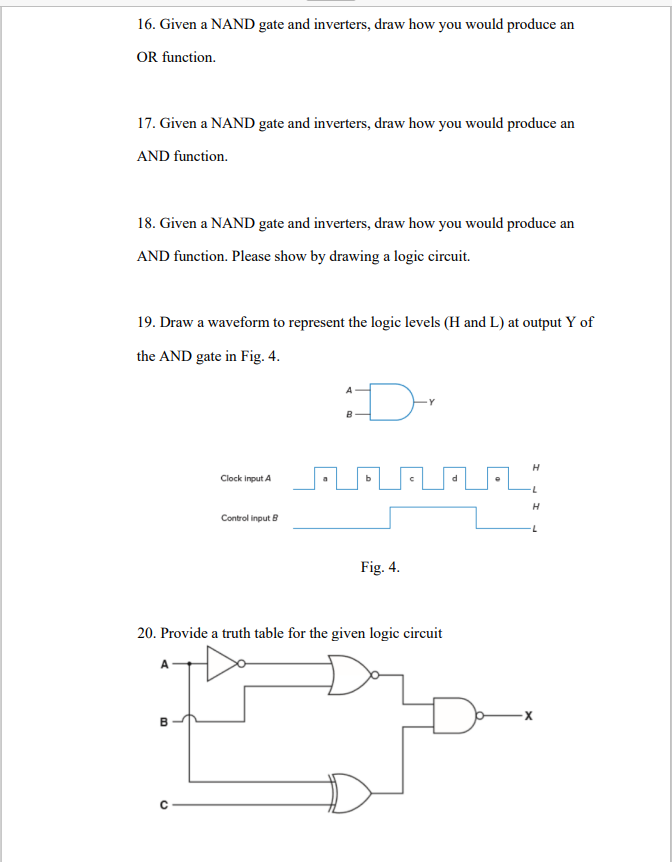 16. Given a NAND gate and inverters, draw how you would produce an OR function.

17. Given a NAND gate and inverters, draw how you would produce an AND function.

18. Given a NAND gate and inverters, draw how you would produce an AND function. Please show by drawing a logic circuit.

19. Draw a waveform to represent the logic levels (H and L) at output Y of the AND gate in Fig. 4.

A
B
Y

Clock input A
a
b
c
d
e
H
L
Control input B
H
L

Fig. 4.

20. Provide a truth table for the given logic circuit

A
B
C
X