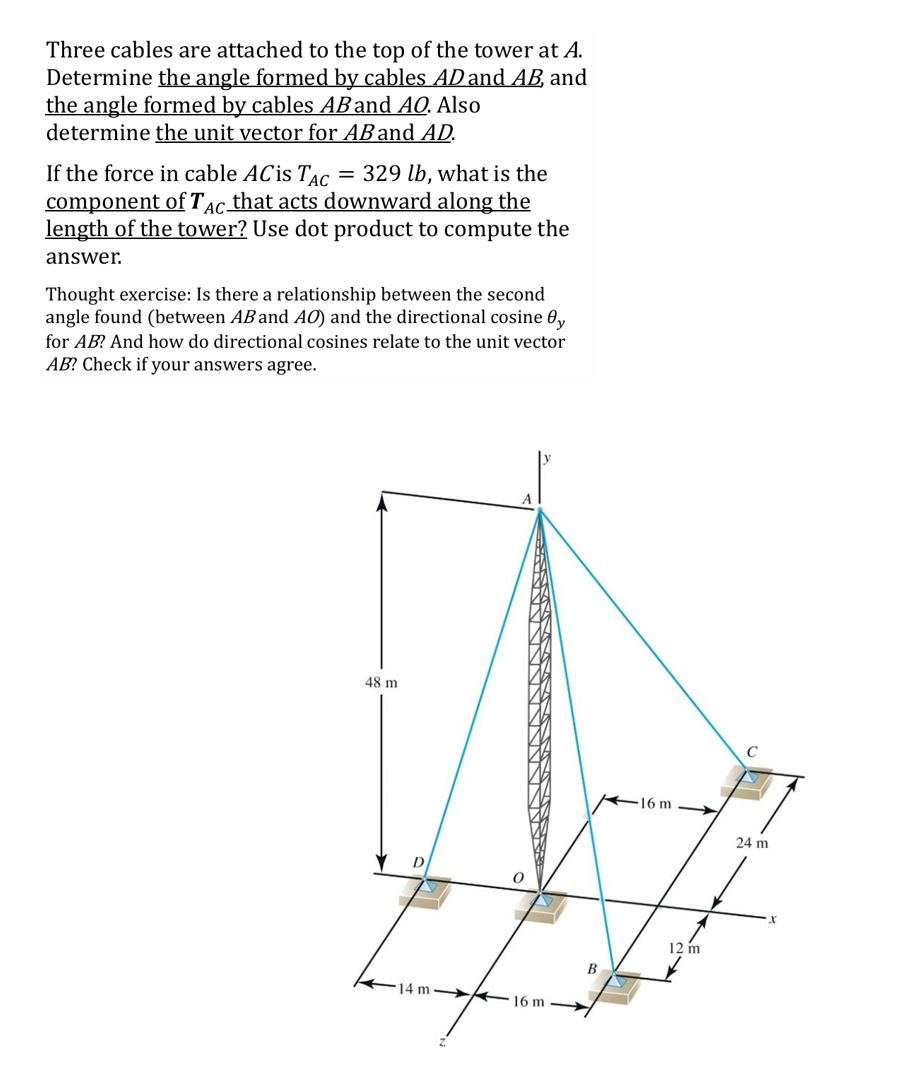 Three cables are attached to the top of the tower at $A$. Determine the angle formed by cables $AD$ and $AB$, and the angle formed by cables $AB$ and $AO$. Also determine the unit vector for $AB$ and $AD$.

If the force in cable $AC$ is $T_{AC} = 329\ lb$, what is the component of $\boldsymbol{T}_{AC}$ that acts downward along the length of the tower? Use dot product to compute the answer.

Thought exercise: Is there a relationship between the second angle found (between $AB$ and $AO$) and the directional cosine $\theta_y$ for $AB$? And how do directional cosines relate to the unit vector $AB$? Check if your answers agree.

y

A

48 m

C

16 m

24 m

D

O

x

12 m

B

14 m

16 m

z