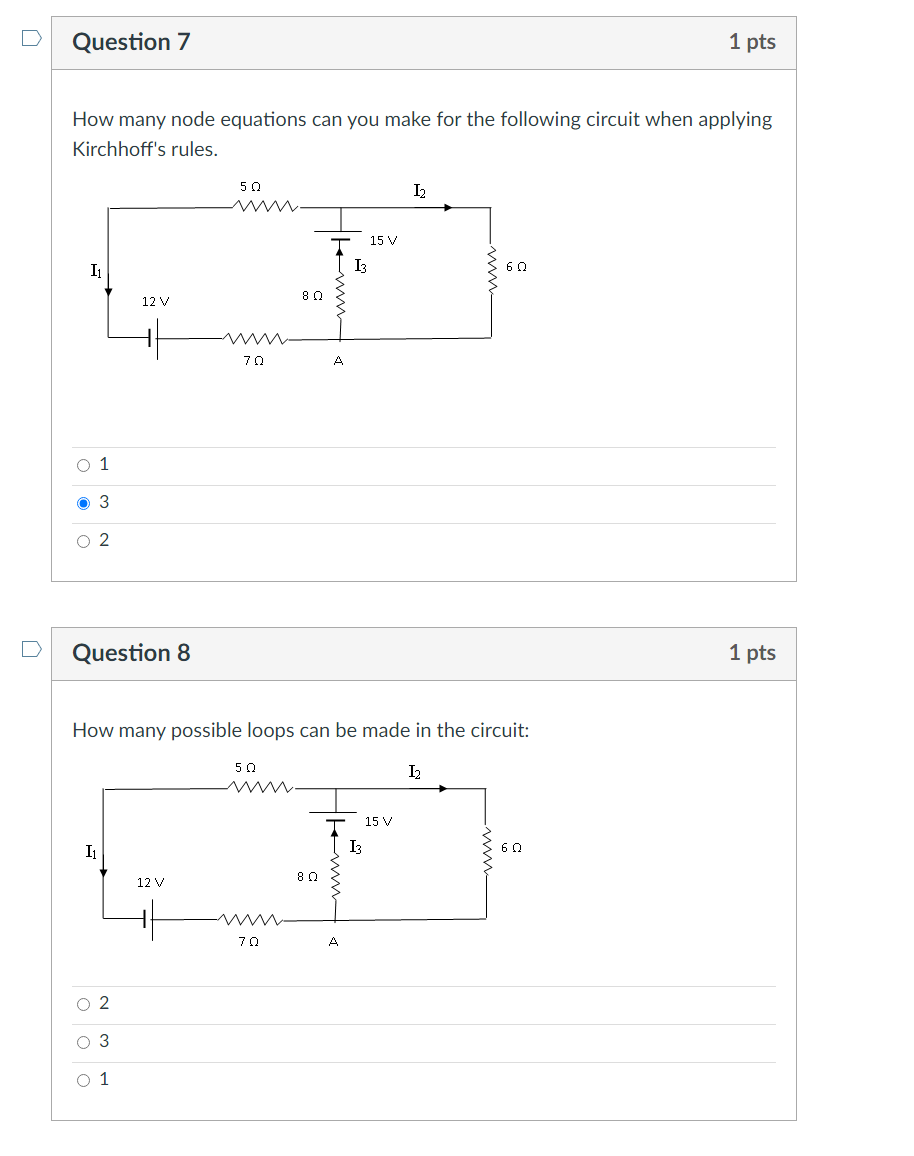 Question 7

1 pts

How many node equations can you make for the following circuit when applying Kirchhoff's rules.

5 Ω
$I_2$
15 V
$I_1$
$I_3$
6 Ω
12 V
8 Ω
7 Ω
A

1

3

2

Question 8

1 pts

How many possible loops can be made in the circuit:

5 Ω
$I_2$
15 V
$I_1$
$I_3$
6 Ω
12 V
8 Ω
7 Ω
A

2

3

1