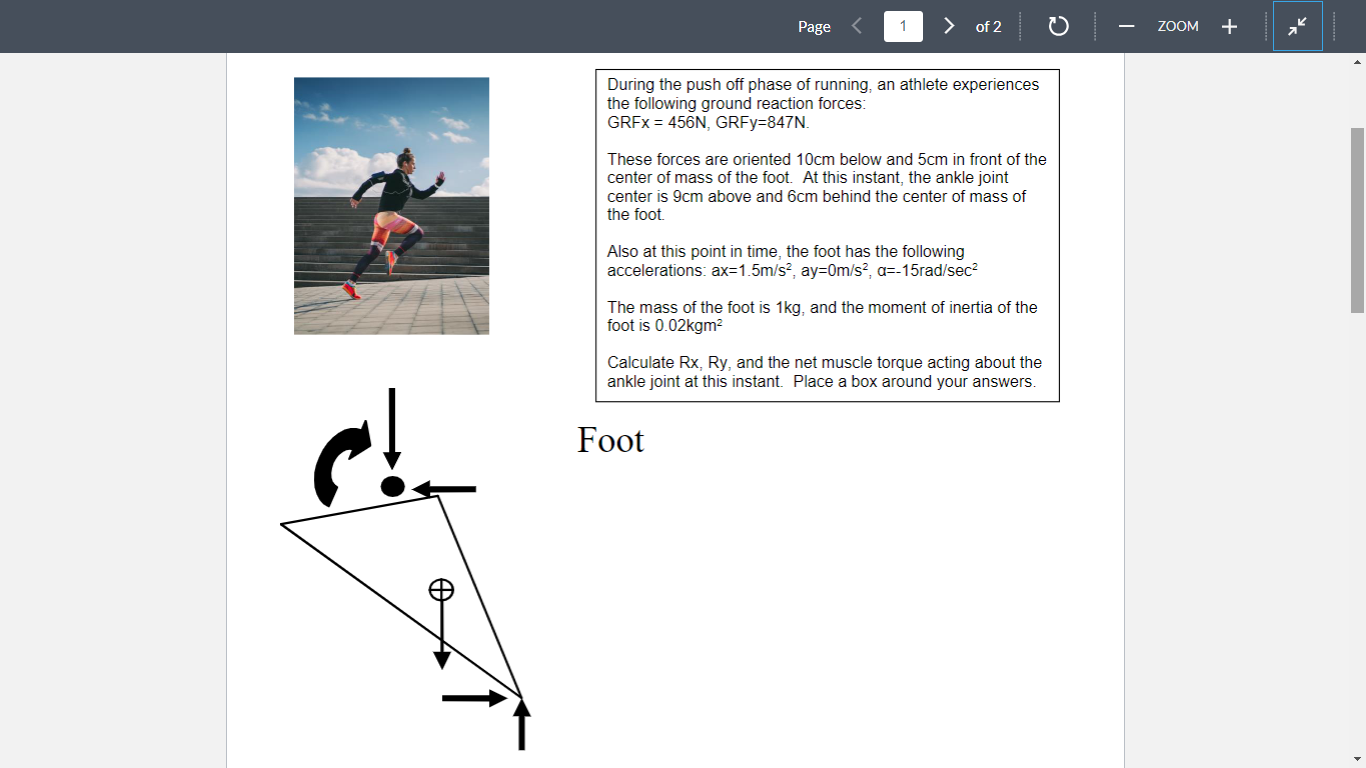 Page 1 of 2 ZOOM

During the push off phase of running, an athlete experiences the following ground reaction forces:
GRFx = 456N, GRFy=847N.

These forces are oriented 10cm below and 5cm in front of the center of mass of the foot. At this instant, the ankle joint center is 9cm above and 6cm behind the center of mass of the foot.

Also at this point in time, the foot has the following accelerations: ax=1.5m/s$^2$, ay=0m/s$^2$, α=-15rad/sec$^2$

The mass of the foot is 1kg, and the moment of inertia of the foot is 0.02kgm$^2$

Calculate Rx, Ry, and the net muscle torque acting about the ankle joint at this instant. Place a box around your answers.

Foot