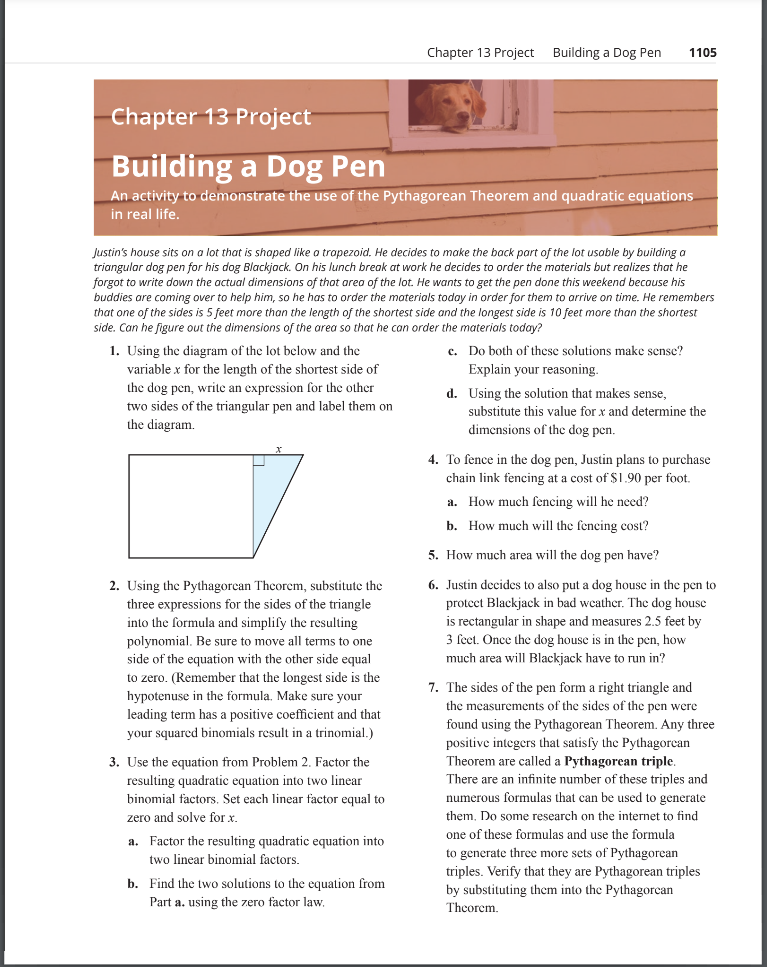 Chapter 13 Project Building a Dog Pen 1105

Chapter 13 Project

Building a Dog Pen

An activity to demonstrate the use of the Pythagorean Theorem and quadratic equations in real life.

Justin's house sits on a lot that is shaped like a trapezoid. He decides to make the back part of the lot usable by building a triangular dog pen for his dog Blackjack. On his lunch break at work he decides to order the materials but realizes that he forgot to write down the actual dimensions of that area of the lot. He wants to get the pen done this weekend because his buddies are coming over to help him, so he has to order the materials today in order for them to arrive on time. He remembers that one of the sides is 5 feet more than the length of the shortest side and the longest side is 10 feet more than the shortest side. Can he figure out the dimensions of the area so that he can order the materials today?

1. Using the diagram of the lot below and the variable $x$ for the length of the shortest side of the dog pen, write an expression for the other two sides of the triangular pen and label them on the diagram.

$x$

2. Using the Pythagorean Theorem, substitute the three expressions for the sides of the triangle into the formula and simplify the resulting polynomial. Be sure to move all terms to one side of the equation with the other side equal to zero. (Remember that the longest side is the hypotenuse in the formula. Make sure your leading term has a positive coefficient and that your squared binomials result in a trinomial.)

3. Use the equation from Problem 2. Factor the resulting quadratic equation into two linear binomial factors. Set each linear factor equal to zero and solve for $x$.

a. Factor the resulting quadratic equation into two linear binomial factors.

b. Find the two solutions to the equation from Part a. using the zero factor law.

c. Do both of these solutions make sense? Explain your reasoning.

d. Using the solution that makes sense, substitute this value for $x$ and determine the dimensions of the dog pen.

4. To fence in the dog pen, Justin plans to purchase chain link fencing at a cost of \$1.90 per foot.

a. How much fencing will he need?

b. How much will the fencing cost?

5. How much area will the dog pen have?

6. Justin decides to also put a dog house in the pen to protect Blackjack in bad weather. The dog house is rectangular in shape and measures 2.5 feet by 3 feet. Once the dog house is in the pen, how much area will Blackjack have to run in?

7. The sides of the pen form a right triangle and the measurements of the sides of the pen were found using the Pythagorean Theorem. Any three positive integers that satisfy the Pythagorean Theorem are called a Pythagorean triple. There are an infinite number of these triples and numerous formulas that can be used to generate them. Do some research on the internet to find one of these formulas and use the formula to generate three more sets of Pythagorean triples. Verify that they are Pythagorean triples by substituting them into the Pythagorean Theorem.