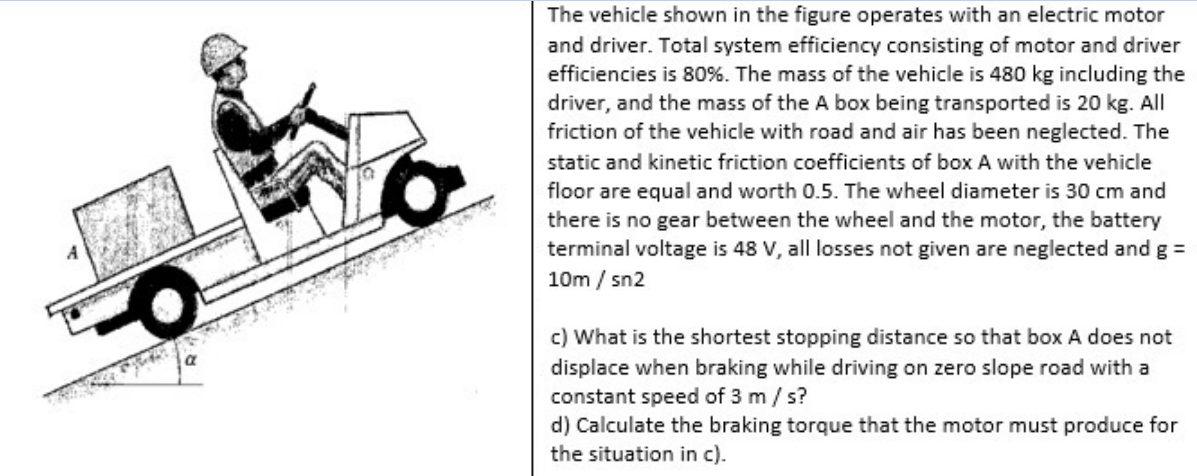 A

$\alpha$

The vehicle shown in the figure operates with an electric motor and driver. Total system efficiency consisting of motor and driver efficiencies is 80%. The mass of the vehicle is 480 kg including the driver, and the mass of the A box being transported is 20 kg. All friction of the vehicle with road and air has been neglected. The static and kinetic friction coefficients of box A with the vehicle floor are equal and worth 0.5. The wheel diameter is 30 cm and there is no gear between the wheel and the motor, the battery terminal voltage is 48 V, all losses not given are neglected and g = 10m / sn2

c) What is the shortest stopping distance so that box A does not displace when braking while driving on zero slope road with a constant speed of 3 m / s?
d) Calculate the braking torque that the motor must produce for the situation in c).