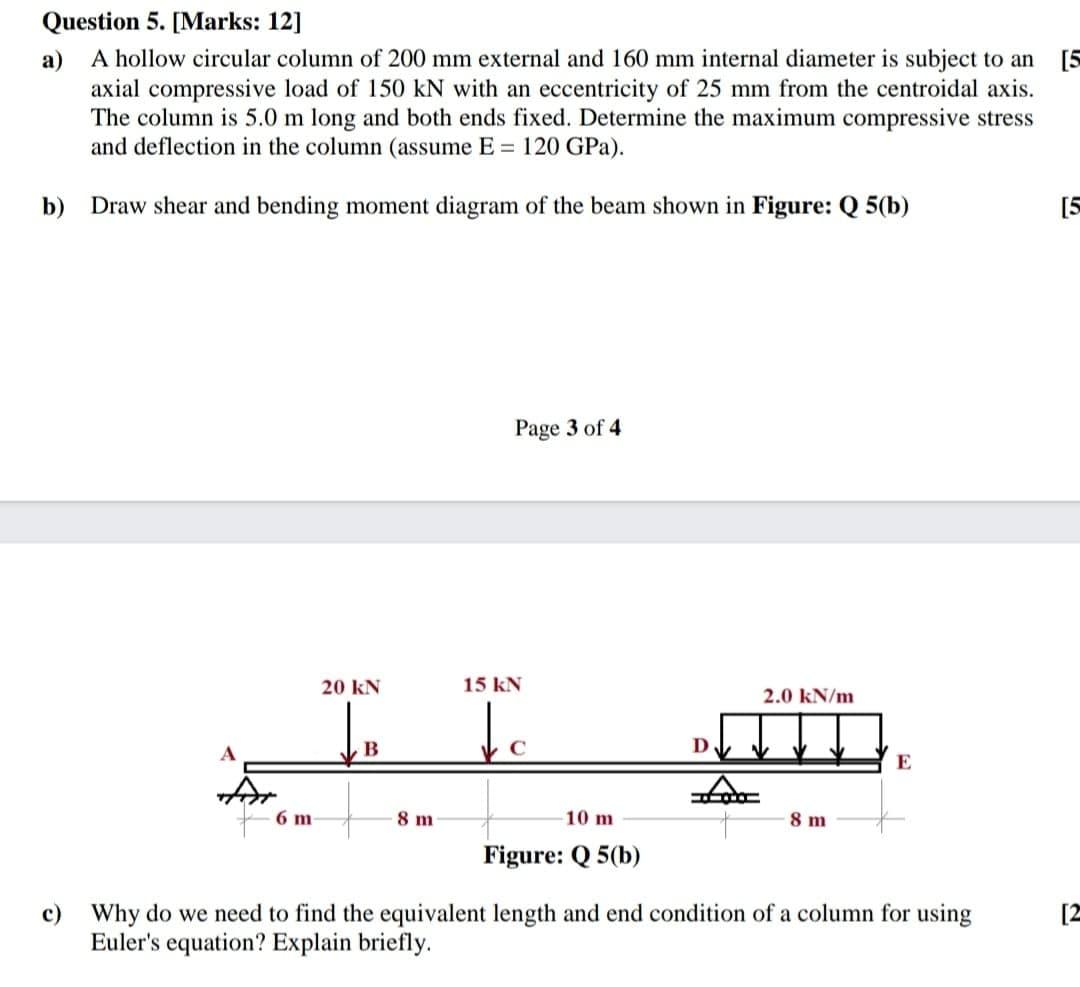 Question 5. [Marks: 12]

a) A hollow circular column of 200 mm external and 160 mm internal diameter is subject to an axial compressive load of 150 kN with an eccentricity of 25 mm from the centroidal axis. The column is 5.0 m long and both ends fixed. Determine the maximum compressive stress and deflection in the column (assume E = 120 GPa). [5

b) Draw shear and bending moment diagram of the beam shown in Figure: Q 5(b) [5

Page 3 of 4

20 kN
15 kN
2.0 kN/m
A
B
C
D
E
6 m
8 m
10 m
8 m
Figure: Q 5(b)

c) Why do we need to find the equivalent length and end condition of a column for using Euler's equation? Explain briefly. [2