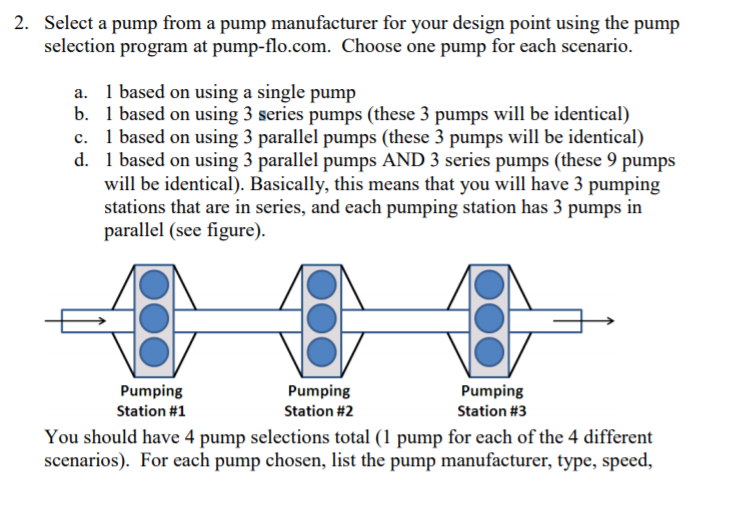 2. Select a pump from a pump manufacturer for your design point using the pump selection program at pump-flo.com. Choose one pump for each scenario.

a. 1 based on using a single pump
b. 1 based on using 3 series pumps (these 3 pumps will be identical)
c. 1 based on using 3 parallel pumps (these 3 pumps will be identical)
d. 1 based on using 3 parallel pumps AND 3 series pumps (these 9 pumps will be identical). Basically, this means that you will have 3 pumping stations that are in series, and each pumping station has 3 pumps in parallel (see figure).

Pumping Station #1
Pumping Station #2
Pumping Station #3

You should have 4 pump selections total (1 pump for each of the 4 different scenarios). For each pump chosen, list the pump manufacturer, type, speed,