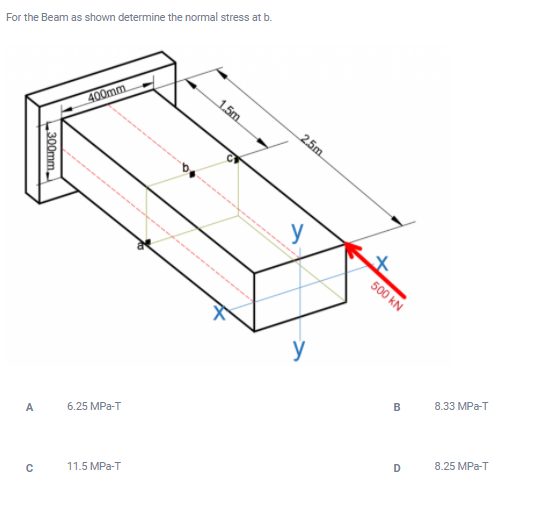 For the Beam as shown determine the normal stress at b.

400mm
300mm
1.5m
2.5m
b
c
a
y
x
500 kN
x
y

A 6.25 MPa-T

B 8.33 MPa-T

C 11.5 MPa-T

D 8.25 MPa-T