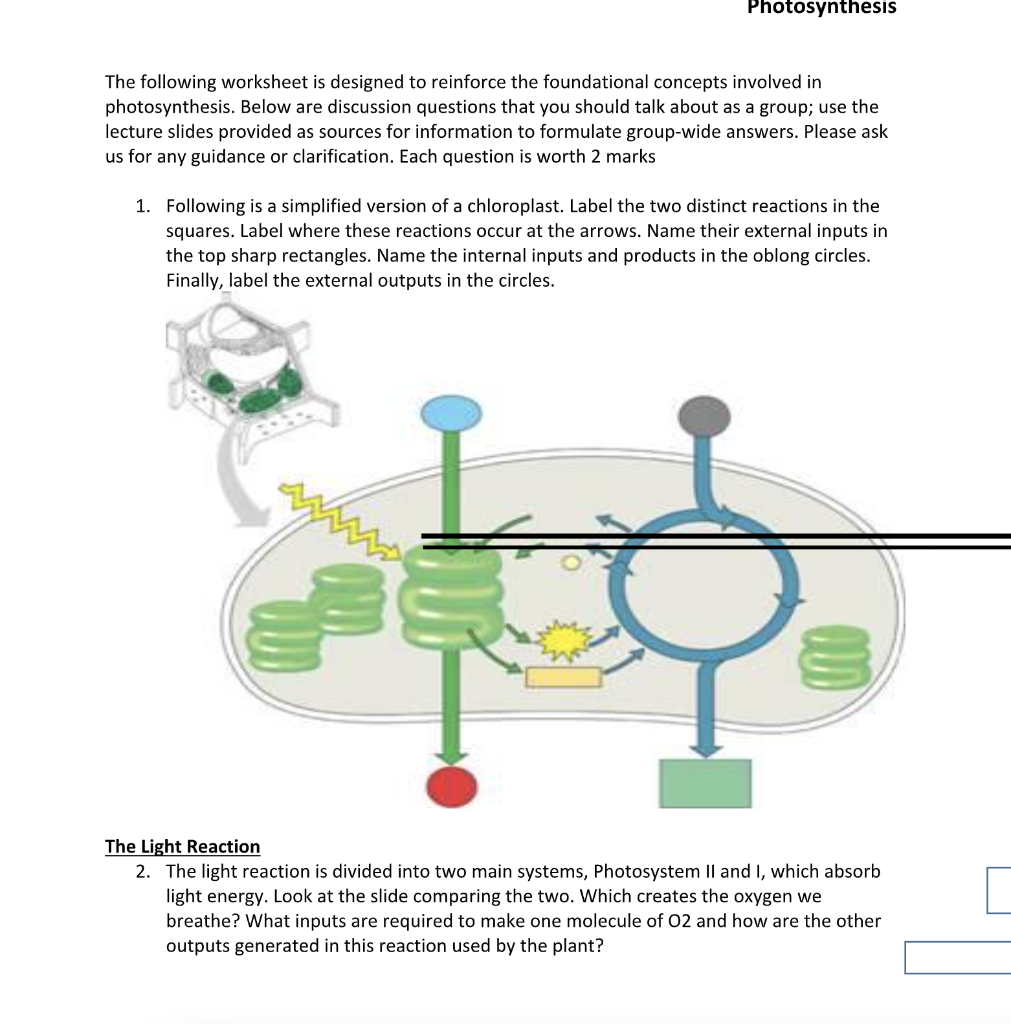 Photosynthesis

The following worksheet is designed to reinforce the foundational concepts involved in photosynthesis. Below are discussion questions that you should talk about as a group; use the lecture slides provided as sources for information to formulate group-wide answers. Please ask us for any guidance or clarification. Each question is worth 2 marks

1. Following is a simplified version of a chloroplast. Label the two distinct reactions in the squares. Label where these reactions occur at the arrows. Name their external inputs in the top sharp rectangles. Name the internal inputs and products in the oblong circles. Finally, label the external outputs in the circles.

The Light Reaction

2. The light reaction is divided into two main systems, Photosystem II and I, which absorb light energy. Look at the slide comparing the two. Which creates the oxygen we breathe? What inputs are required to make one molecule of O2 and how are the other outputs generated in this reaction used by the plant?