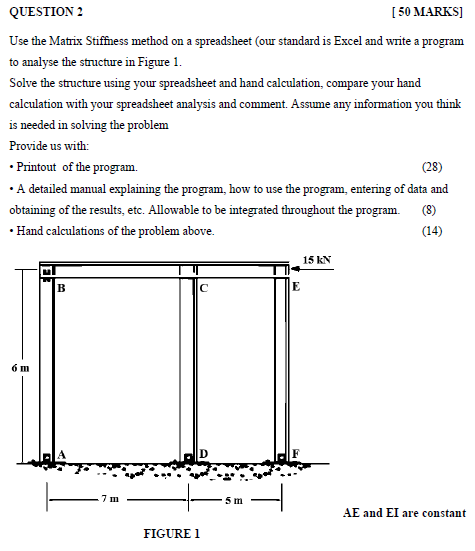 QUESTION 2 [ 50 MARKS]

Use the Matrix Stiffness method on a spreadsheet (our standard is Excel and write a program to analyse the structure in Figure 1.

Solve the structure using your spreadsheet and hand calculation, compare your hand calculation with your spreadsheet analysis and comment. Assume any information you think is needed in solving the problem

Provide us with:

• Printout of the program. (28)

• A detailed manual explaining the program, how to use the program, entering of data and obtaining of the results, etc. Allowable to be integrated throughout the program. (8)

• Hand calculations of the problem above. (14)

15 kN

B

C

E

6 m

A

D

F

7 m

5 m

AE and EI are constant

FIGURE 1