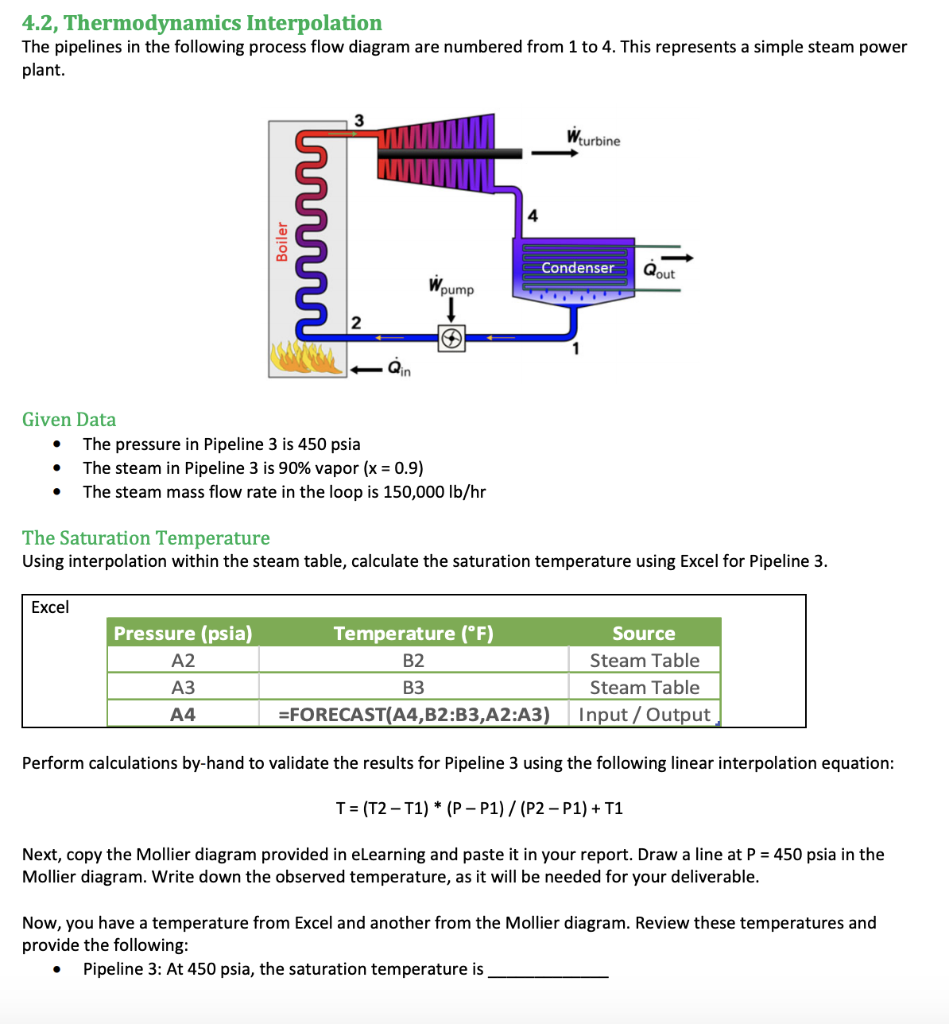 4.2, Thermodynamics Interpolation
The pipelines in the following process flow diagram are numbered from 1 to 4. This represents a simple steam power plant.

3
$\dot{W}_{turbine}$
4
Boiler
Condenser
$\dot{Q}_{out}$
$\dot{W}_{pump}$
2
1
$\dot{Q}_{in}$

Given Data
• The pressure in Pipeline 3 is 450 psia
• The steam in Pipeline 3 is 90% vapor (x = 0.9)
• The steam mass flow rate in the loop is 150,000 lb/hr

The Saturation Temperature
Using interpolation within the steam table, calculate the saturation temperature using Excel for Pipeline 3.

Excel

| Pressure (psia) | Temperature (°F) | Source |
|---|---|---|
| A2 | B2 | Steam Table |
| A3 | B3 | Steam Table |
| A4 | =FORECAST(A4,B2:B3,A2:A3) | Input / Output |

Perform calculations by-hand to validate the results for Pipeline 3 using the following linear interpolation equation:

T = (T2 – T1) * (P – P1) / (P2 – P1) + T1

Next, copy the Mollier diagram provided in eLearning and paste it in your report. Draw a line at P = 450 psia in the Mollier diagram. Write down the observed temperature, as it will be needed for your deliverable.

Now, you have a temperature from Excel and another from the Mollier diagram. Review these temperatures and provide the following:
• Pipeline 3: At 450 psia, the saturation temperature is ____________