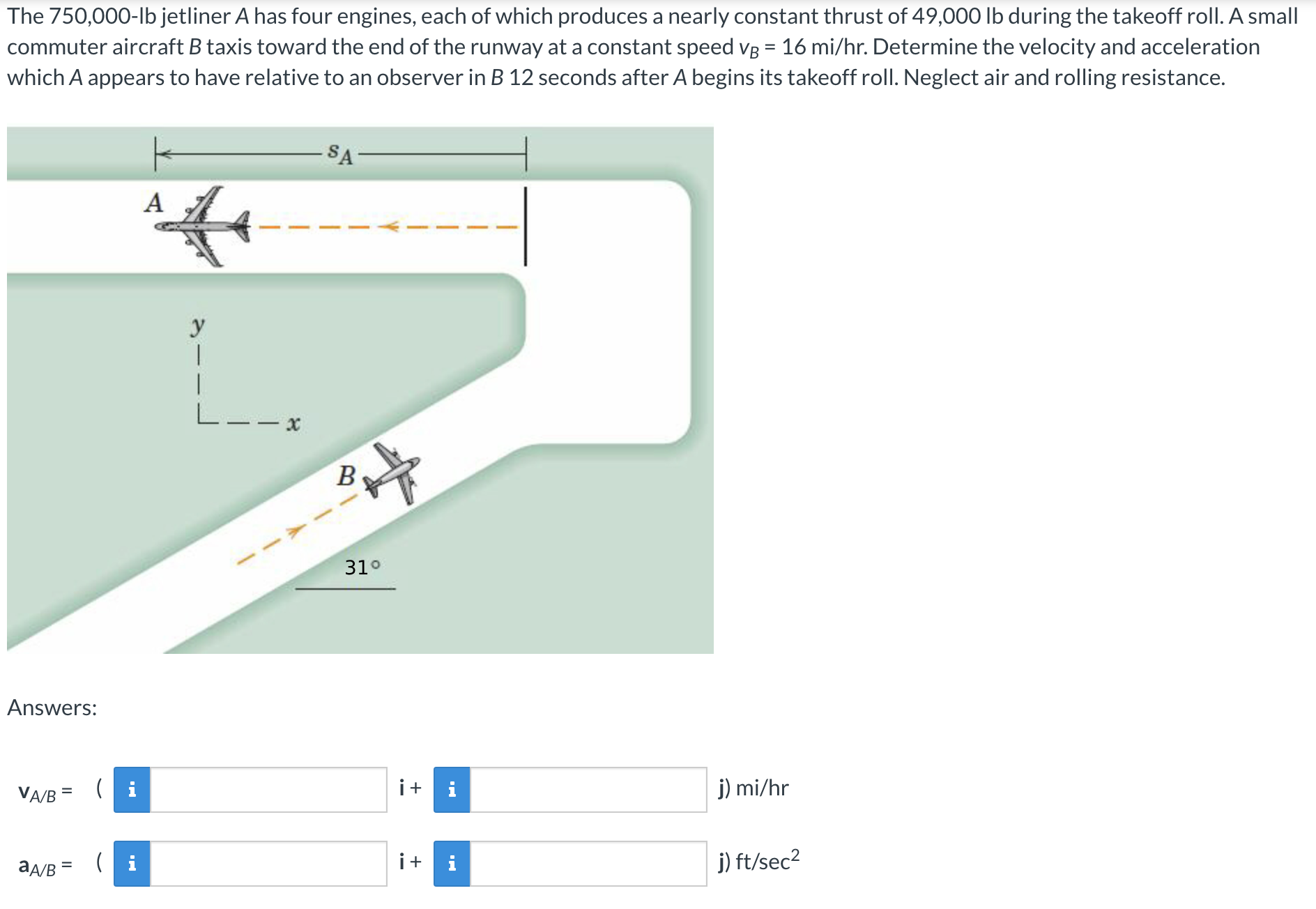 The 750,000-lb jetliner A has four engines, each of which produces a nearly constant thrust of 49,000 lb during the takeoff roll. A small commuter aircraft B taxis toward the end of the runway at a constant speed $v_B$ = 16 mi/hr. Determine the velocity and acceleration which A appears to have relative to an observer in B 12 seconds after A begins its takeoff roll. Neglect air and rolling resistance.

$s_A$

A

y

x

B

31°

Answers:

$\mathbf{v}_{A/B}$ = ( i [ ] i + i [ ] j) mi/hr

$\mathbf{a}_{A/B}$ = ( i [ ] i + i [ ] j) ft/sec$^2$