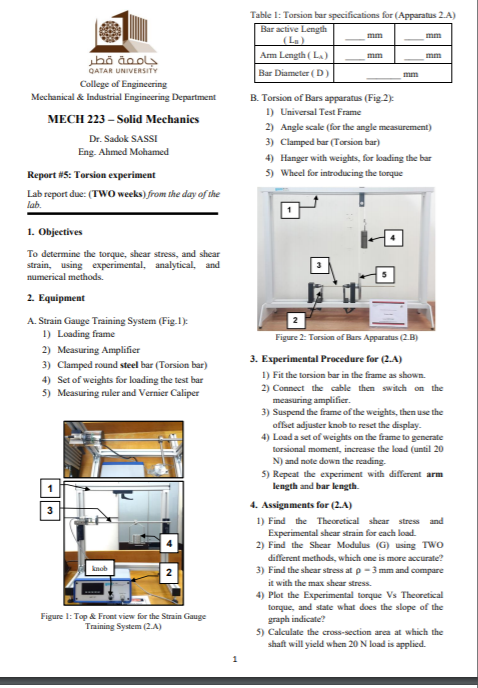 جامعة قطر
QATAR UNIVERSITY

College of Engineering
Mechanical & Industrial Engineering Department

MECH 223 – Solid Mechanics

Dr. Sadok SASSI
Eng. Ahmed Mohamed

Report #5: Torsion experiment

Lab report due: (TWO weeks) from the day of the lab.

1. Objectives

To determine the torque, shear stress, and shear strain, using experimental, analytical, and numerical methods.

2. Equipment

A. Strain Gauge Training System (Fig.1):
1) Loading frame
2) Measuring Amplifier
3) Clamped round steel bar (Torsion bar)
4) Set of weights for loading the test bar
5) Measuring ruler and Vernier Caliper

1
3
4
knob
2

Figure 1: Top & Front view for the Strain Gauge Training System (2.A)

Table 1: Torsion bar specifications for (Apparatus 2.A)

| Bar active Length ( $L_B$ ) | ____ mm | ____ mm |
|---|---|---|
| Arm Length ( $L_A$ ) | ____ mm | ____ mm |
| Bar Diameter ( D ) | ________ mm | |

B. Torsion of Bars apparatus (Fig.2):
1) Universal Test Frame
2) Angle scale (for the angle measurement)
3) Clamped bar (Torsion bar)
4) Hanger with weights, for loading the bar
5) Wheel for introducing the torque

1
4
3
5
2

Figure 2: Torsion of Bars Apparatus (2.B)

3. Experimental Procedure for (2.A)
1) Fit the torsion bar in the frame as shown.
2) Connect the cable then switch on the measuring amplifier.
3) Suspend the frame of the weights, then use the offset adjuster knob to reset the display.
4) Load a set of weights on the frame to generate torsional moment, increase the load (until 20 N) and note down the reading.
5) Repeat the experiment with different arm length and bar length.

4. Assignments for (2.A)
1) Find the Theoretical shear stress and Experimental shear strain for each load.
2) Find the Shear Modulus (G) using TWO different methods, which one is more accurate?
3) Find the shear stress at $\rho = 3$ mm and compare it with the max shear stress.
4) Plot the Experimental torque Vs Theoretical torque, and state what does the slope of the graph indicate?
5) Calculate the cross-section area at which the shaft will yield when 20 N load is applied.

1