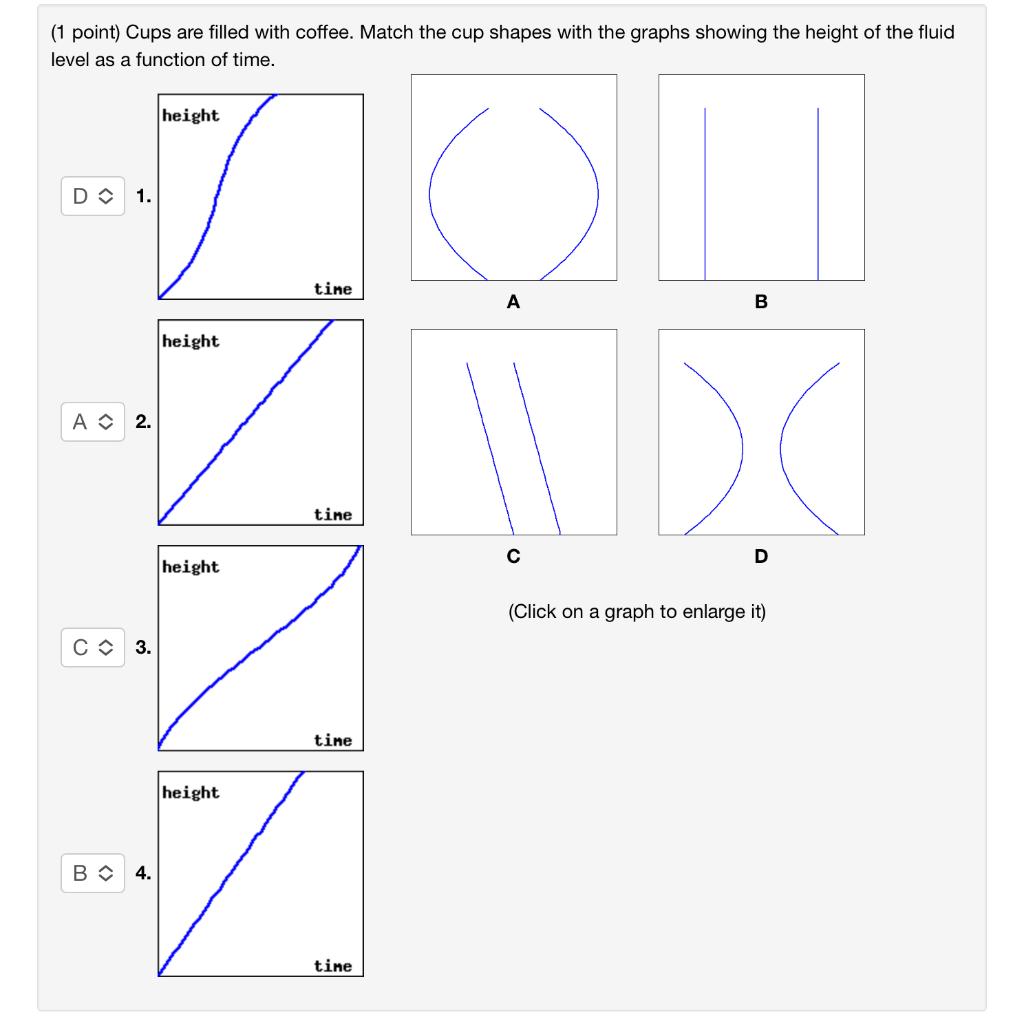 (1 point) Cups are filled with coffee. Match the cup shapes with the graphs showing the height of the fluid level as a function of time.

D 1.
height
time

A 2.
height
time

C 3.
height
time

B 4.
height
time

A

B

C

D

(Click on a graph to enlarge it)