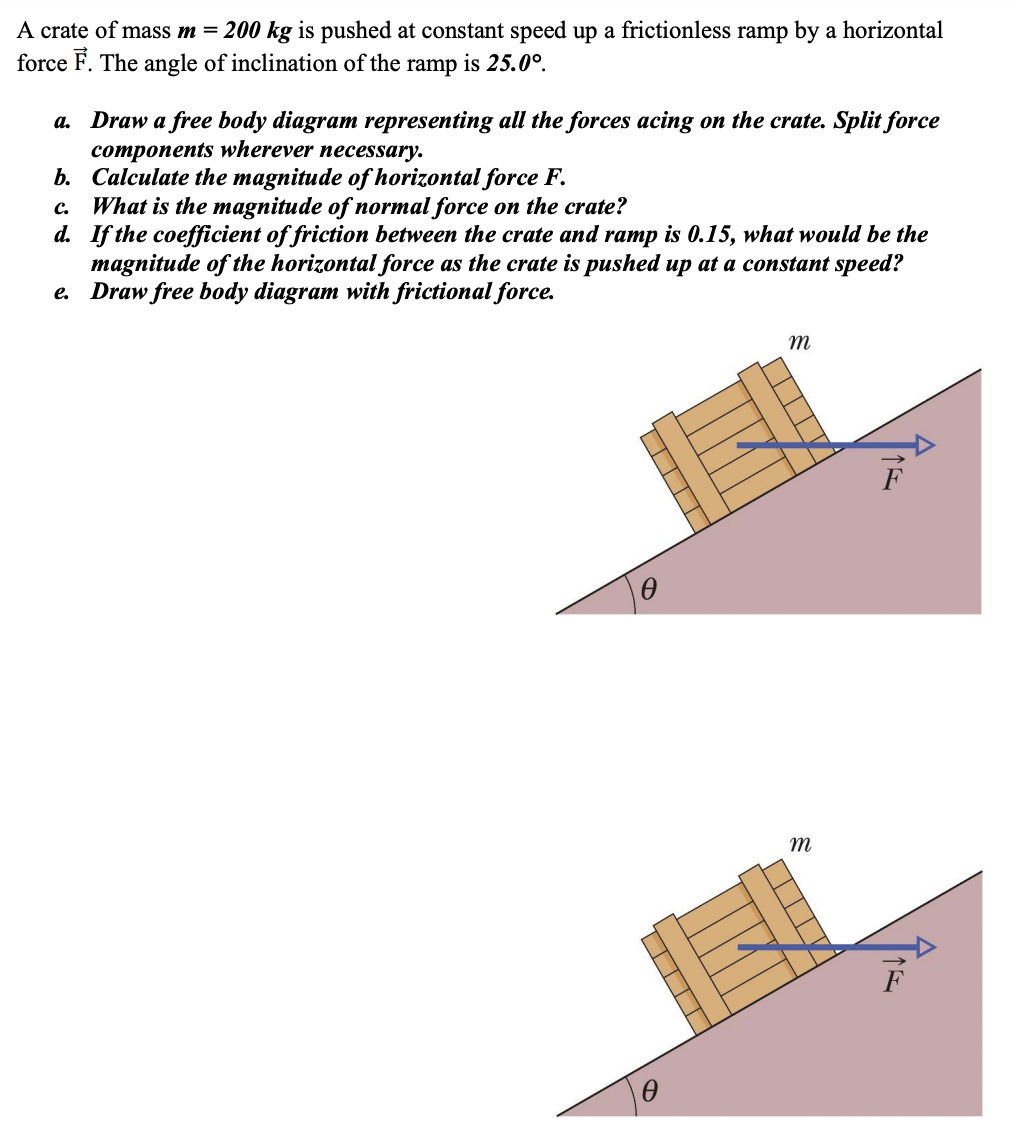 A crate of mass $m = 200$ kg is pushed at constant speed up a frictionless ramp by a horizontal force $\vec{F}$. The angle of inclination of the ramp is $25.0°$.

a. Draw a free body diagram representing all the forces acing on the crate. Split force components wherever necessary.
b. Calculate the magnitude of horizontal force F.
c. What is the magnitude of normal force on the crate?
d. If the coefficient of friction between the crate and ramp is 0.15, what would be the magnitude of the horizontal force as the crate is pushed up at a constant speed?
e. Draw free body diagram with frictional force.

$m$

$\vec{F}$

$\theta$

$m$

$\vec{F}$

$\theta$