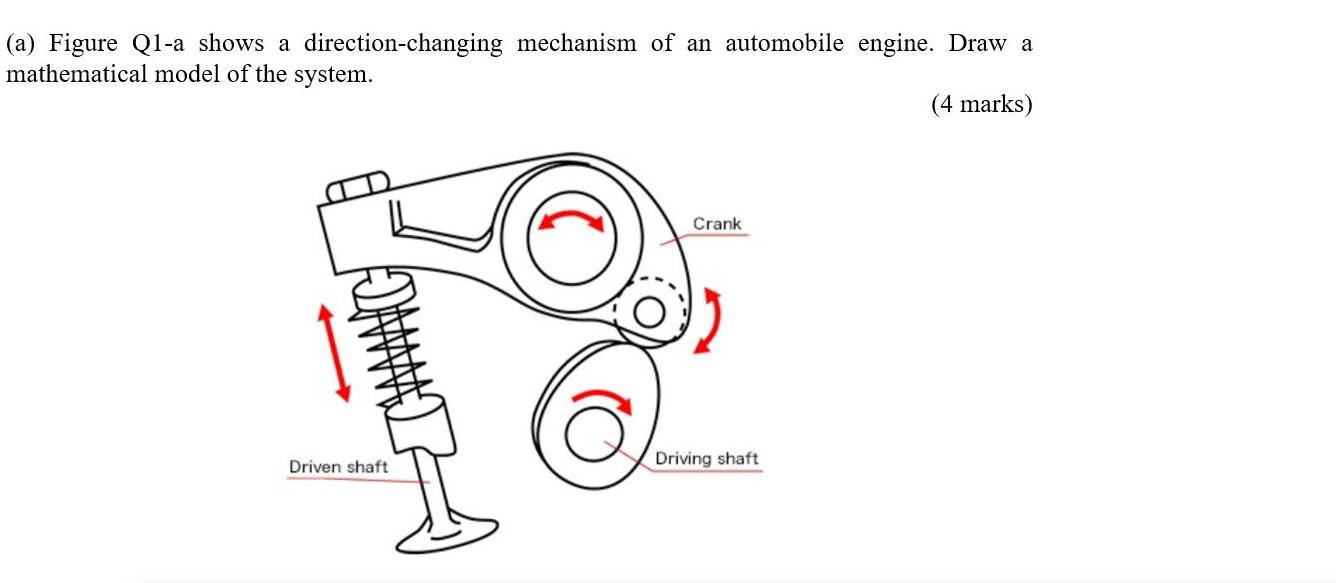 (a) Figure Q1-a shows a direction-changing mechanism of an automobile engine. Draw a mathematical model of the system.

(4 marks)

Crank

Driven shaft

Driving shaft