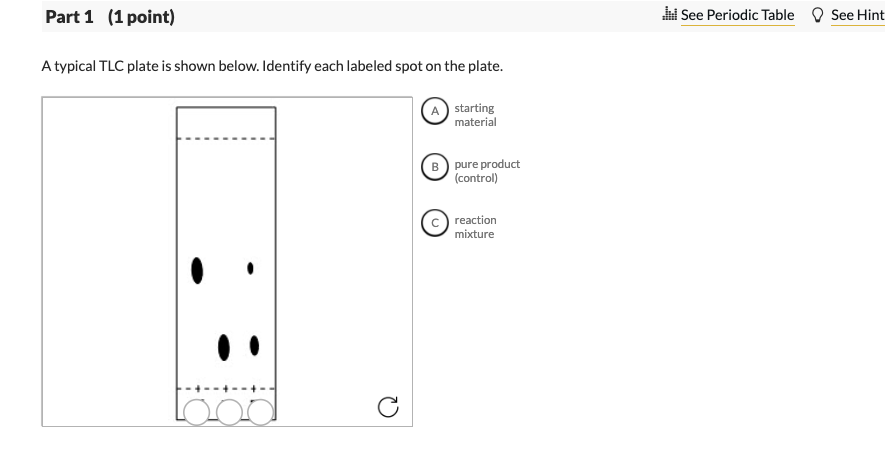 Part 1 (1 point)

See Periodic Table See Hint

A typical TLC plate is shown below. Identify each labeled spot on the plate.

A starting material

B pure product (control)

C reaction mixture