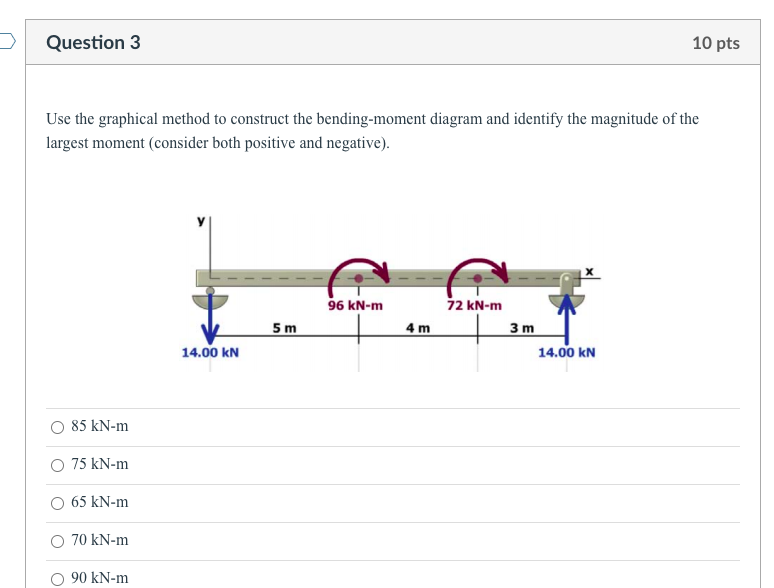 Question 3

10 pts

Use the graphical method to construct the bending-moment diagram and identify the magnitude of the largest moment (consider both positive and negative).

y
x
96 kN-m
72 kN-m
5 m
4 m
3 m
14.00 kN
14.00 kN

85 kN-m

75 kN-m

65 kN-m

70 kN-m

90 kN-m