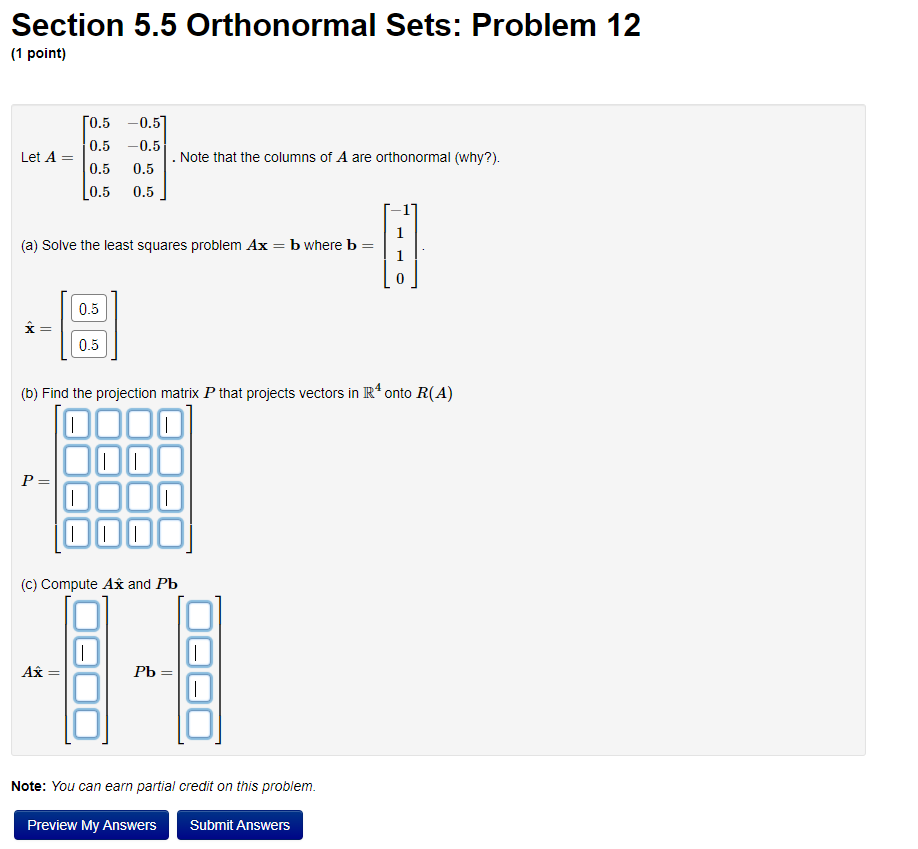 Section 5.5 Orthonormal Sets: Problem 12
(1 point)

Let $A = \begin{bmatrix} 0.5 & -0.5 \\ 0.5 & -0.5 \\ 0.5 & 0.5 \\ 0.5 & 0.5 \end{bmatrix}$. Note that the columns of $A$ are orthonormal (why?).

(a) Solve the least squares problem $A\mathbf{x} = \mathbf{b}$ where $\mathbf{b} = \begin{bmatrix} -1 \\ 1 \\ 1 \\ 0 \end{bmatrix}$.

$\hat{\mathbf{x}} = \begin{bmatrix} 0.5 \\ 0.5 \end{bmatrix}$

(b) Find the projection matrix $P$ that projects vectors in $\mathbb{R}^4$ onto $R(A)$

$P =$

(c) Compute $A\hat{\mathbf{x}}$ and $P\mathbf{b}$

$A\hat{\mathbf{x}} =$ $P\mathbf{b} =$

Note: You can earn partial credit on this problem.

Preview My Answers Submit Answers