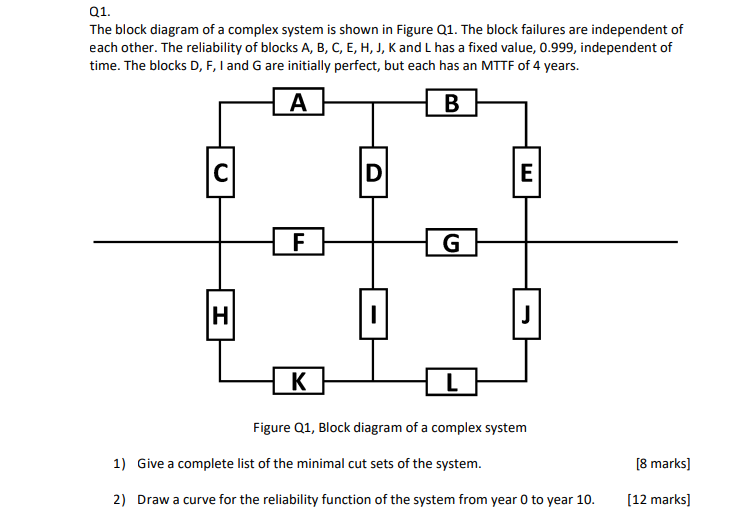 Q1.
The block diagram of a complex system is shown in Figure Q1. The block failures are independent of each other. The reliability of blocks A, B, C, E, H, J, K and L has a fixed value, 0.999, independent of time. The blocks D, F, I and G are initially perfect, but each has an MTTF of 4 years.

A
B
C
D
E
F
G
H
I
J
K
L

Figure Q1, Block diagram of a complex system

1) Give a complete list of the minimal cut sets of the system. [8 marks]

2) Draw a curve for the reliability function of the system from year 0 to year 10. [12 marks]