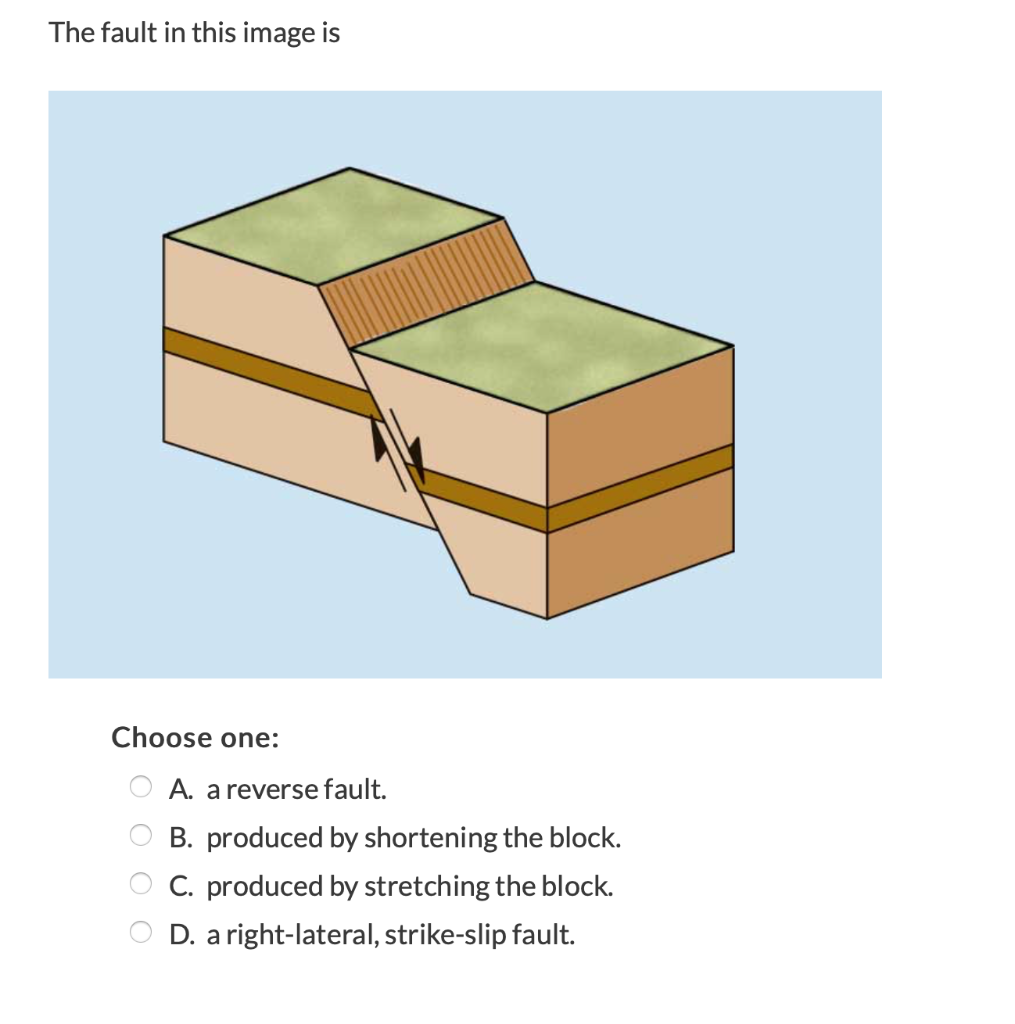 The fault in this image is

Choose one:

A. a reverse fault.

B. produced by shortening the block.

C. produced by stretching the block.

D. a right-lateral, strike-slip fault.