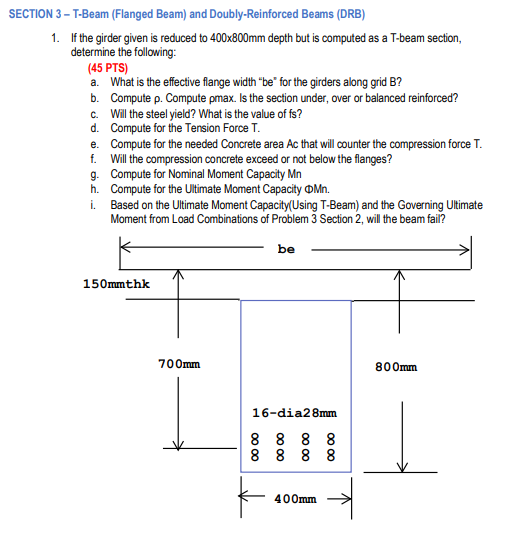 SECTION 3 – T-Beam (Flanged Beam) and Doubly-Reinforced Beams (DRB)

1. If the girder given is reduced to 400x800mm depth but is computed as a T-beam section, determine the following:

(45 PTS)

a. What is the effective flange width "be" for the girders along grid B?
b. Compute ρ. Compute ρmax. Is the section under, over or balanced reinforced?
c. Will the steel yield? What is the value of fs?
d. Compute for the Tension Force T.
e. Compute for the needed Concrete area Ac that will counter the compression force T.
f. Will the compression concrete exceed or not below the flanges?
g. Compute for Nominal Moment Capacity Mn
h. Compute for the Ultimate Moment Capacity ΦMn.
i. Based on the Ultimate Moment Capacity(Using T-Beam) and the Governing Ultimate Moment from Load Combinations of Problem 3 Section 2, will the beam fail?

be

150mmthk

700mm

800mm

16-dia28mm

8 8 8 8
8 8 8 8

400mm