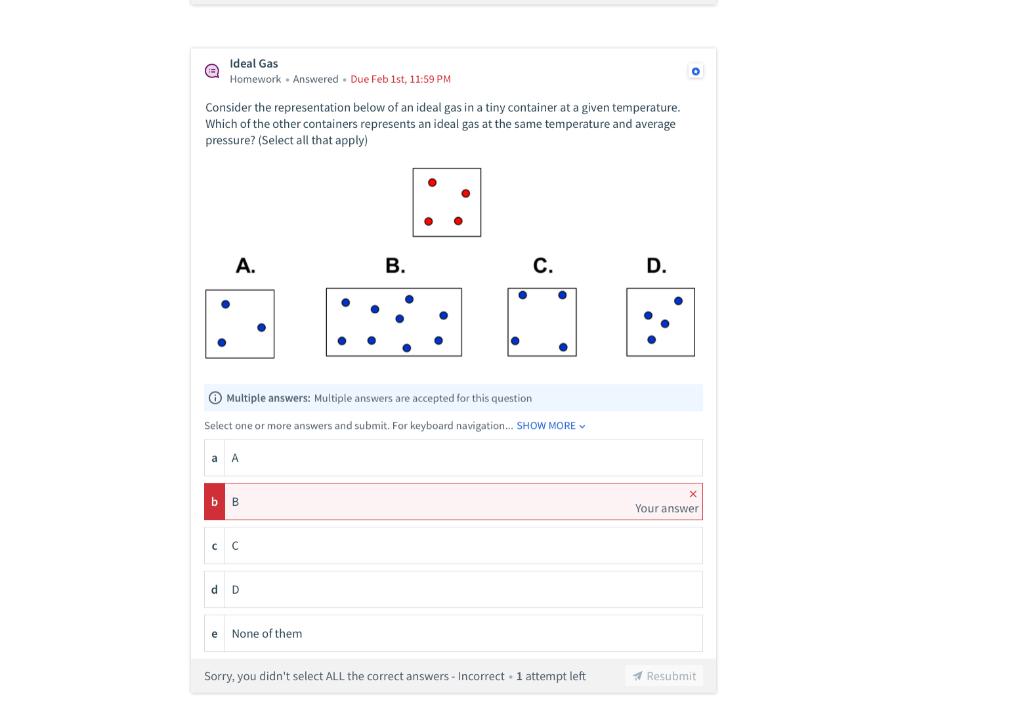 Ideal Gas
Homework • Answered • Due Feb 1st, 11:59 PM

Consider the representation below of an ideal gas in a tiny container at a given temperature. Which of the other containers represents an ideal gas at the same temperature and average pressure? (Select all that apply)

A.
B.
C.
D.

Multiple answers: Multiple answers are accepted for this question

Select one or more answers and submit. For keyboard navigation... SHOW MORE

a A

b B
Your answer

c C

d D

e None of them

Sorry, you didn't select ALL the correct answers - Incorrect • 1 attempt left
Resubmit