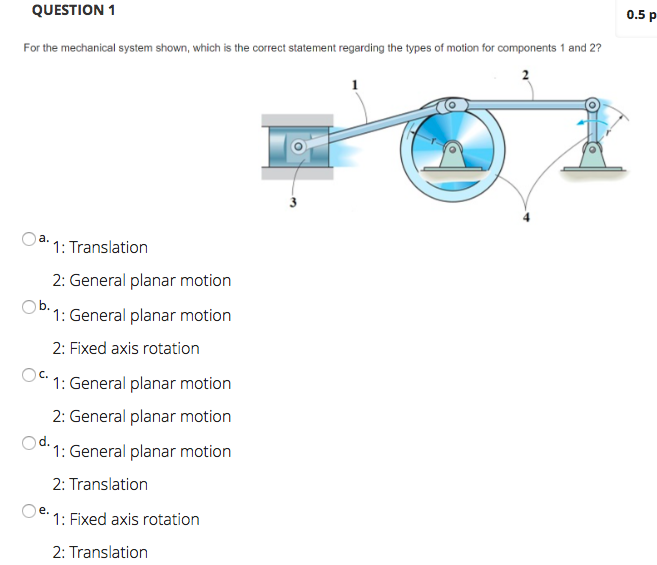 QUESTION 1

0.5 p

For the mechanical system shown, which is the correct statement regarding the types of motion for components 1 and 2?

1

2

r

r

3

4

a. 1: Translation

2: General planar motion

b. 1: General planar motion

2: Fixed axis rotation

c. 1: General planar motion

2: General planar motion

d. 1: General planar motion

2: Translation

e. 1: Fixed axis rotation

2: Translation