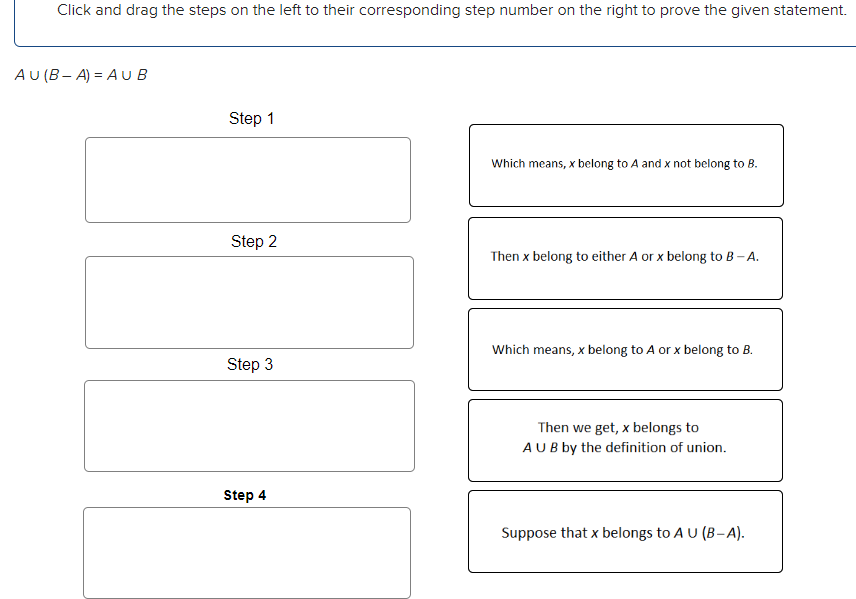 Click and drag the steps on the left to their corresponding step number on the right to prove the given statement.

$A \cup (B - A) = A \cup B$

Step 1

Step 2

Step 3

Step 4

Which means, $x$ belong to $A$ and $x$ not belong to $B$.

Then $x$ belong to either $A$ or $x$ belong to $B - A$.

Which means, $x$ belong to $A$ or $x$ belong to $B$.

Then we get, $x$ belongs to $A \cup B$ by the definition of union.

Suppose that $x$ belongs to $A \cup (B - A)$.