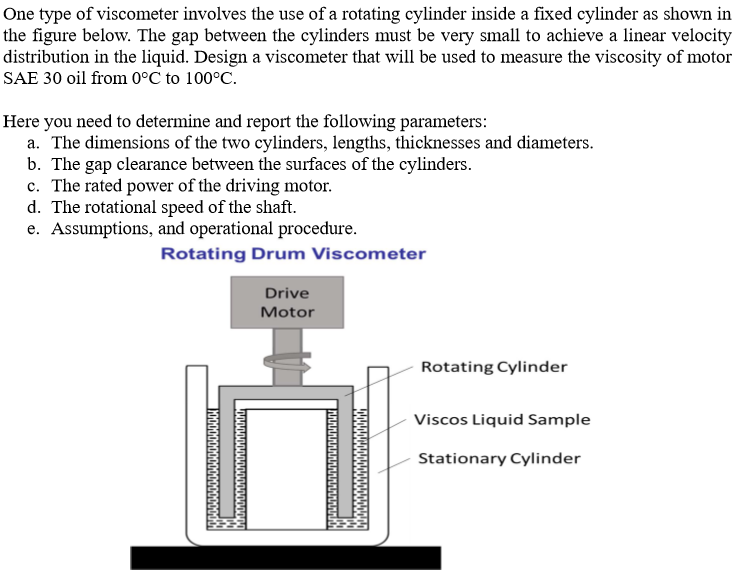 One type of viscometer involves the use of a rotating cylinder inside a fixed cylinder as shown in the figure below. The gap between the cylinders must be very small to achieve a linear velocity distribution in the liquid. Design a viscometer that will be used to measure the viscosity of motor SAE 30 oil from 0°C to 100°C.

Here you need to determine and report the following parameters:
a. The dimensions of the two cylinders, lengths, thicknesses and diameters.
b. The gap clearance between the surfaces of the cylinders.
c. The rated power of the driving motor.
d. The rotational speed of the shaft.
e. Assumptions, and operational procedure.

Rotating Drum Viscometer

Drive Motor

Rotating Cylinder

Viscos Liquid Sample

Stationary Cylinder