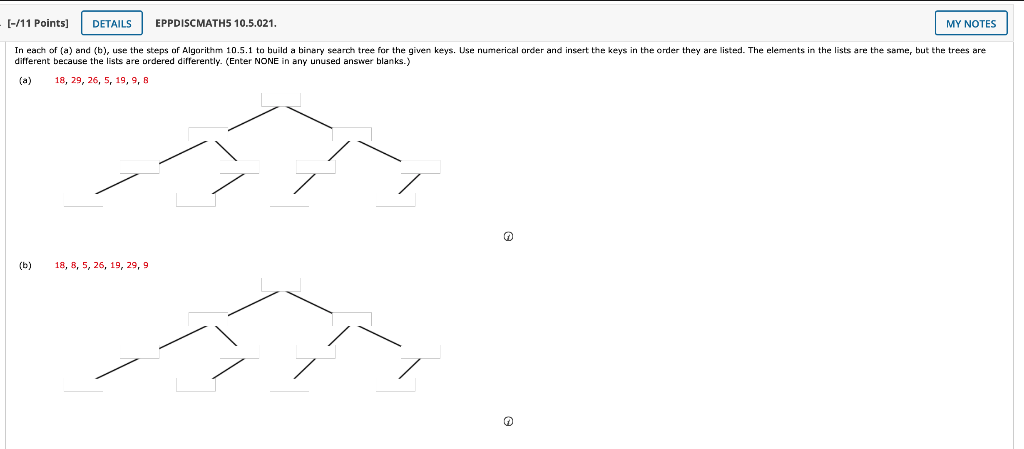 [-/11 Points] DETAILS EPPDISCMATH5 10.5.021. MY NOTES

In each of (a) and (b), use the steps of Algorithm 10.5.1 to build a binary search tree for the given keys. Use numerical order and insert the keys in the order they are listed. The elements in the lists are the same, but the trees are different because the lists are ordered differently. (Enter NONE in any unused answer blanks.)

(a) 18, 29, 26, 5, 19, 9, 8

(b) 18, 8, 5, 26, 19, 29, 9