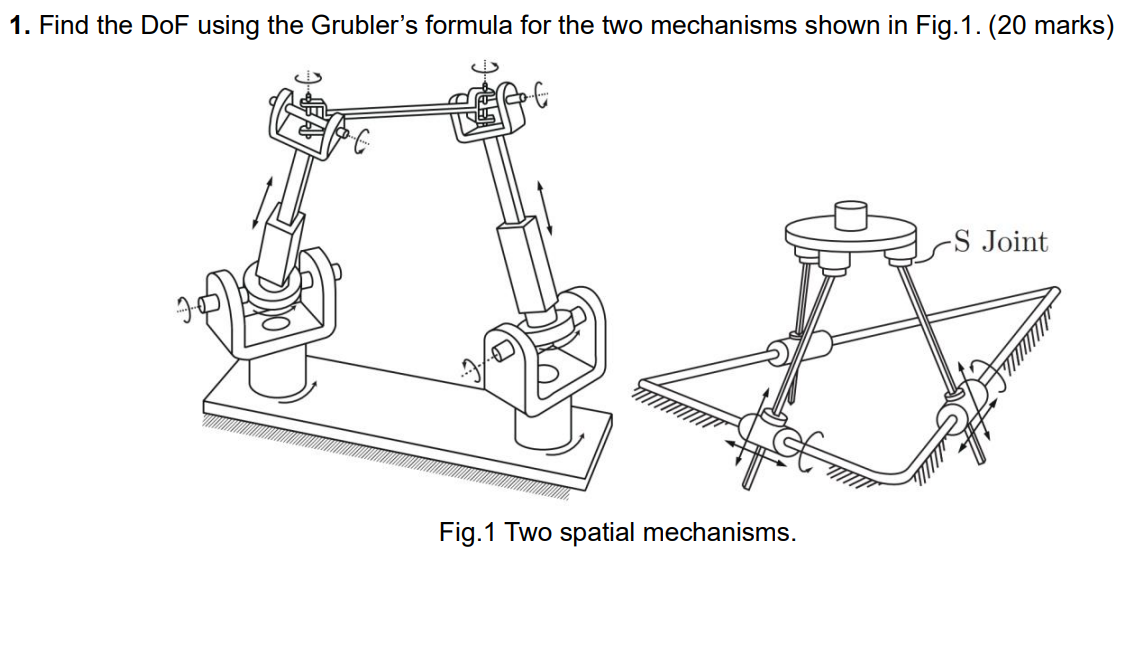 1. Find the DoF using the Grubler's formula for the two mechanisms shown in Fig.1. (20 marks)

S Joint

Fig.1 Two spatial mechanisms.