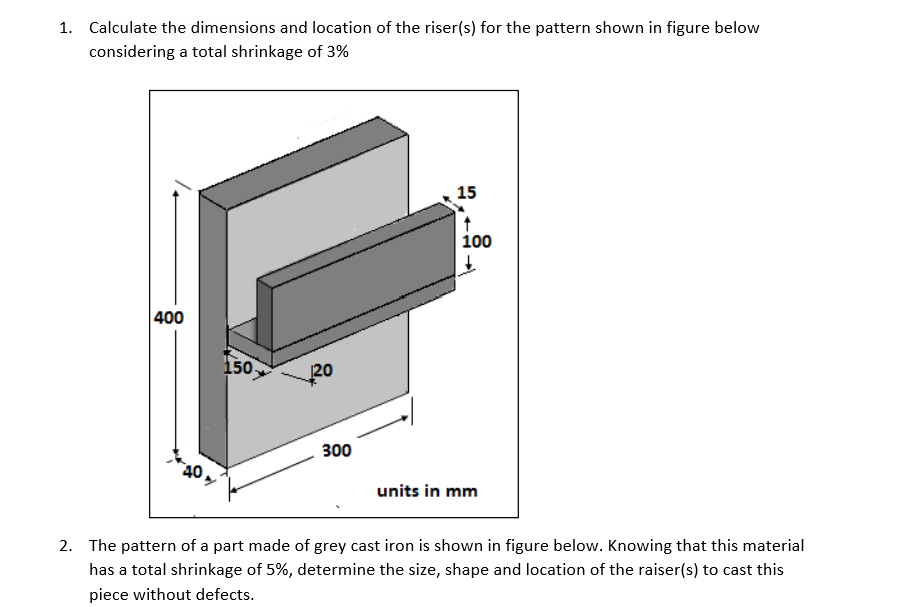 1. Calculate the dimensions and location of the riser(s) for the pattern shown in figure below considering a total shrinkage of 3%

15
100
400
150
20
300
40
units in mm

2. The pattern of a part made of grey cast iron is shown in figure below. Knowing that this material has a total shrinkage of 5%, determine the size, shape and location of the raiser(s) to cast this piece without defects.