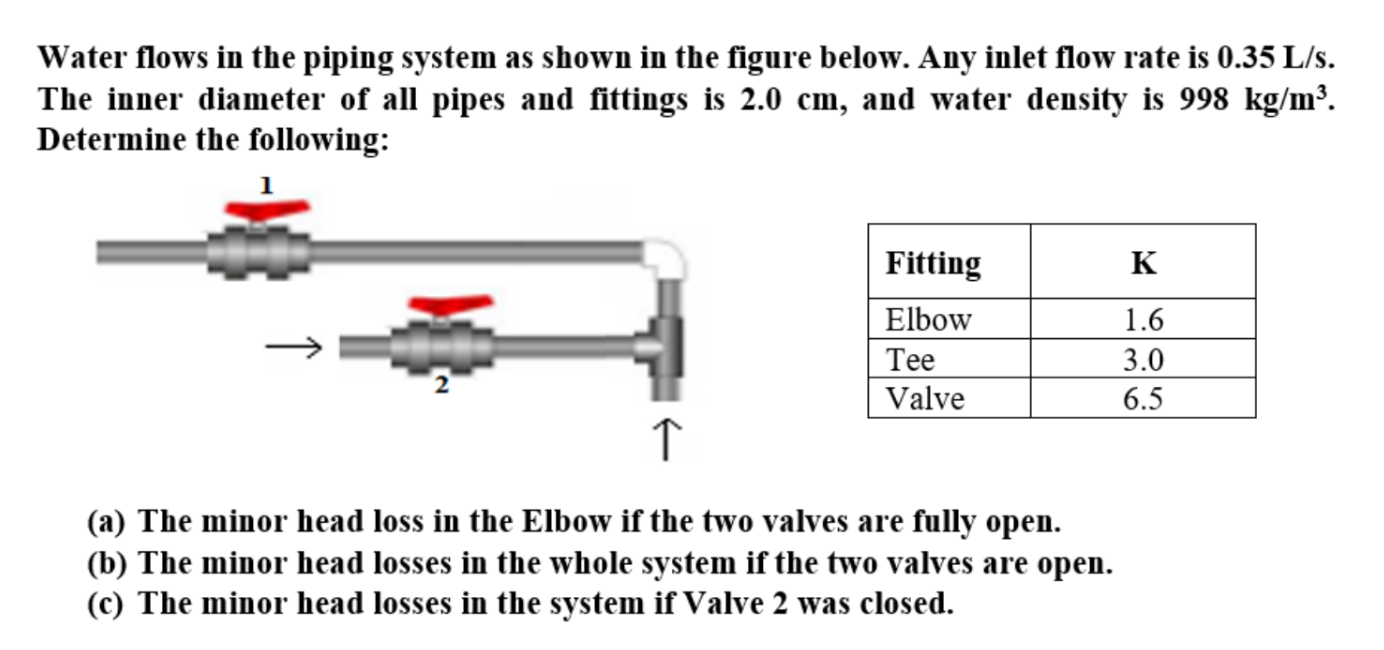 Water flows in the piping system as shown in the figure below. Any inlet flow rate is 0.35 L/s. The inner diameter of all pipes and fittings is 2.0 cm, and water density is 998 kg/m$^3$. Determine the following:

1

2

| Fitting | K |
|---|---|
| Elbow | 1.6 |
| Tee | 3.0 |
| Valve | 6.5 |

(a) The minor head loss in the Elbow if the two valves are fully open.
(b) The minor head losses in the whole system if the two valves are open.
(c) The minor head losses in the system if Valve 2 was closed.