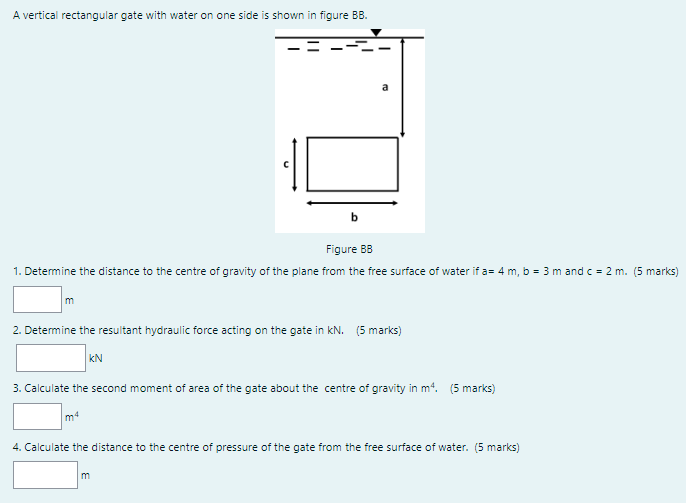 A vertical rectangular gate with water on one side is shown in figure BB.

a

c

b

Figure BB

1. Determine the distance to the centre of gravity of the plane from the free surface of water if a= 4 m, b = 3 m and c = 2 m. (5 marks)

m

2. Determine the resultant hydraulic force acting on the gate in kN. (5 marks)

kN

3. Calculate the second moment of area of the gate about the centre of gravity in $m^4$. (5 marks)

$m^4$

4. Calculate the distance to the centre of pressure of the gate from the free surface of water. (5 marks)

m