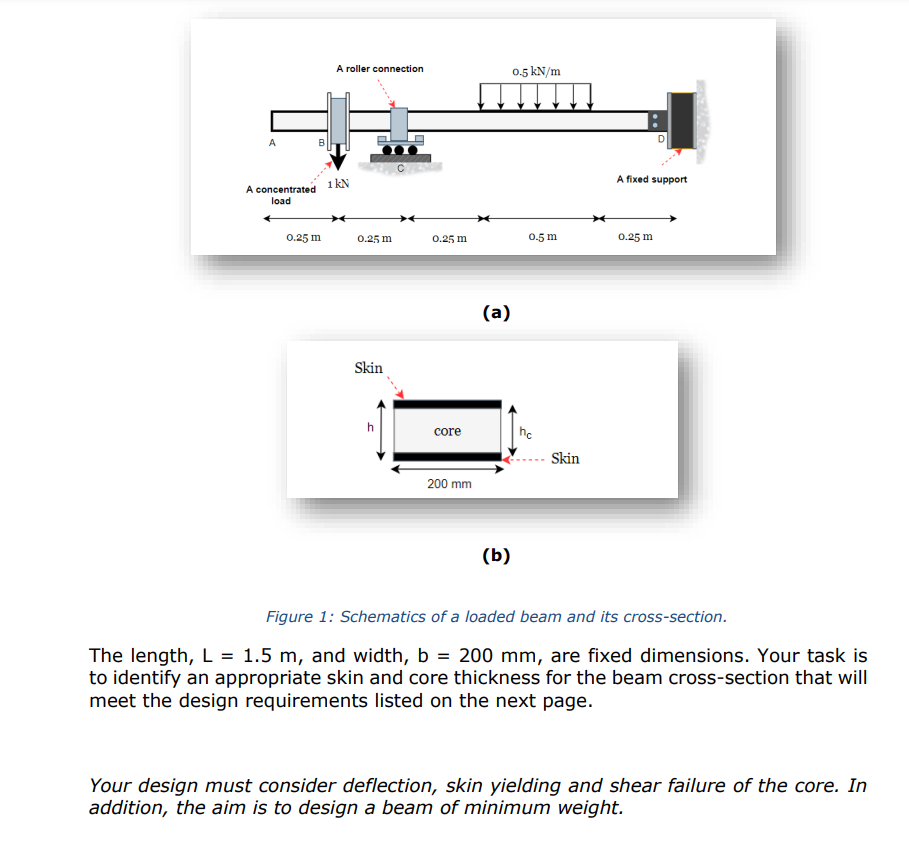 A roller connection

0.5 kN/m

A

B

C

D

A concentrated load

1 kN

A fixed support

0.25 m

0.25 m

0.25 m

0.5 m

0.25 m

(a)

Skin

h

core

$h_c$

Skin

200 mm

(b)

Figure 1: Schematics of a loaded beam and its cross-section.

The length, L = 1.5 m, and width, b = 200 mm, are fixed dimensions. Your task is to identify an appropriate skin and core thickness for the beam cross-section that will meet the design requirements listed on the next page.

Your design must consider deflection, skin yielding and shear failure of the core. In addition, the aim is to design a beam of minimum weight.