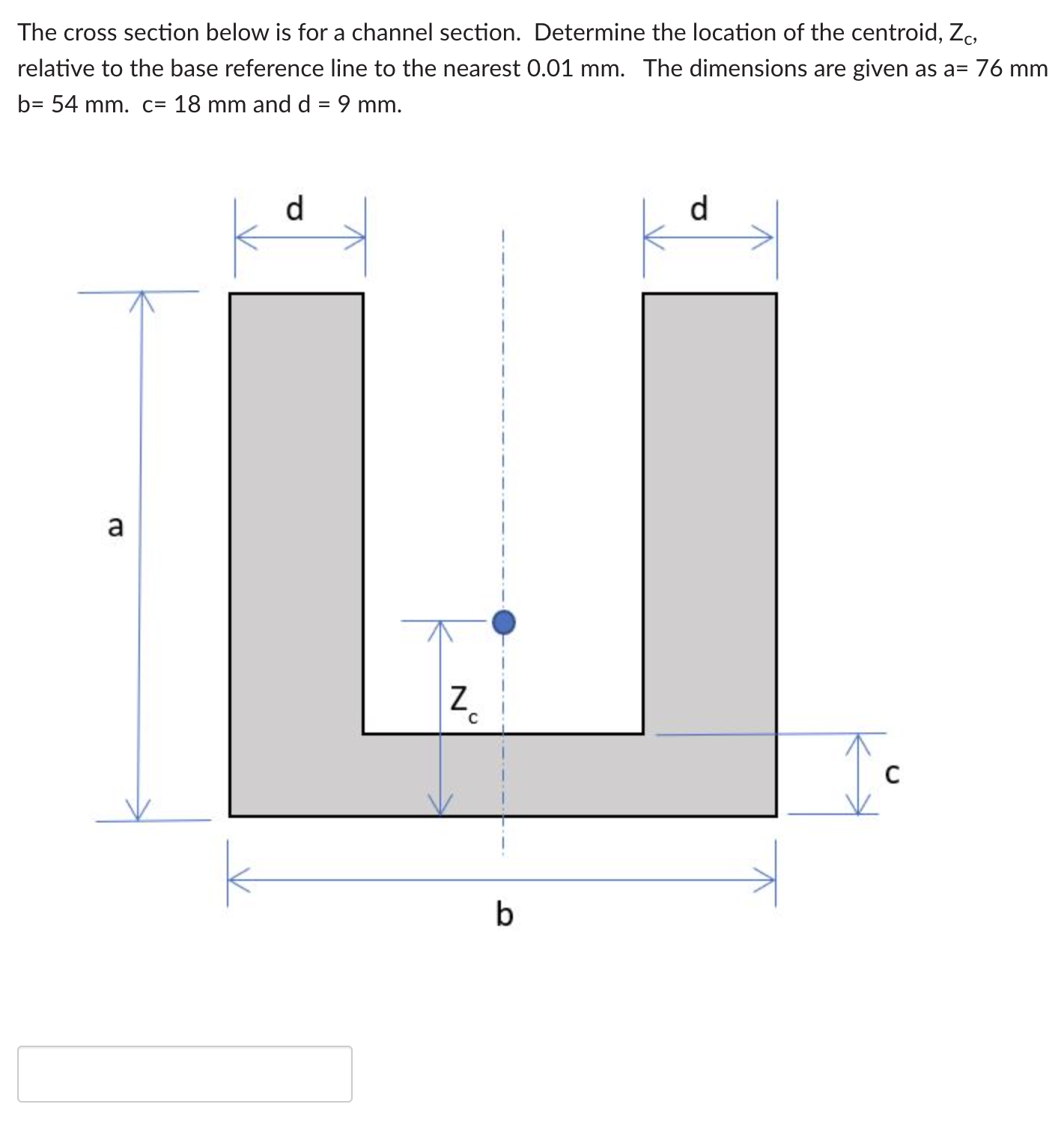 The cross section below is for a channel section. Determine the location of the centroid, $Z_c$, relative to the base reference line to the nearest 0.01 mm. The dimensions are given as a= 76 mm b= 54 mm. c= 18 mm and d = 9 mm.

d

d

a

$Z_c$

c

b