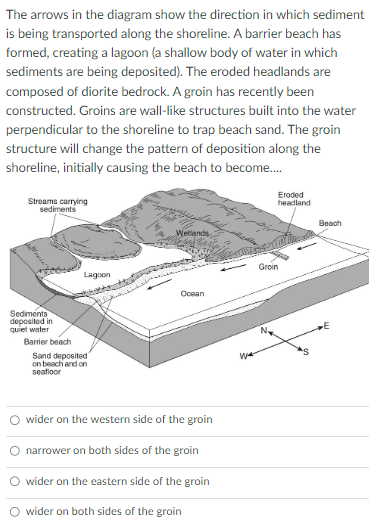 The arrows in the diagram show the direction in which sediment is being transported along the shoreline. A barrier beach has formed, creating a lagoon (a shallow body of water in which sediments are being deposited). The eroded headlands are composed of diorite bedrock. A groin has recently been constructed. Groins are wall-like structures built into the water perpendicular to the shoreline to trap beach sand. The groin structure will change the pattern of deposition along the shoreline, initially causing the beach to become....

Streams carrying sediments

Eroded headland

Beach

Wetlands

Groin

Lagoon

Ocean

Sediments deposited in quiet water

Barrier beach

Sand deposited on beach and on seafloor

N

E

W

S

wider on the western side of the groin

narrower on both sides of the groin

wider on the eastern side of the groin

wider on both sides of the groin