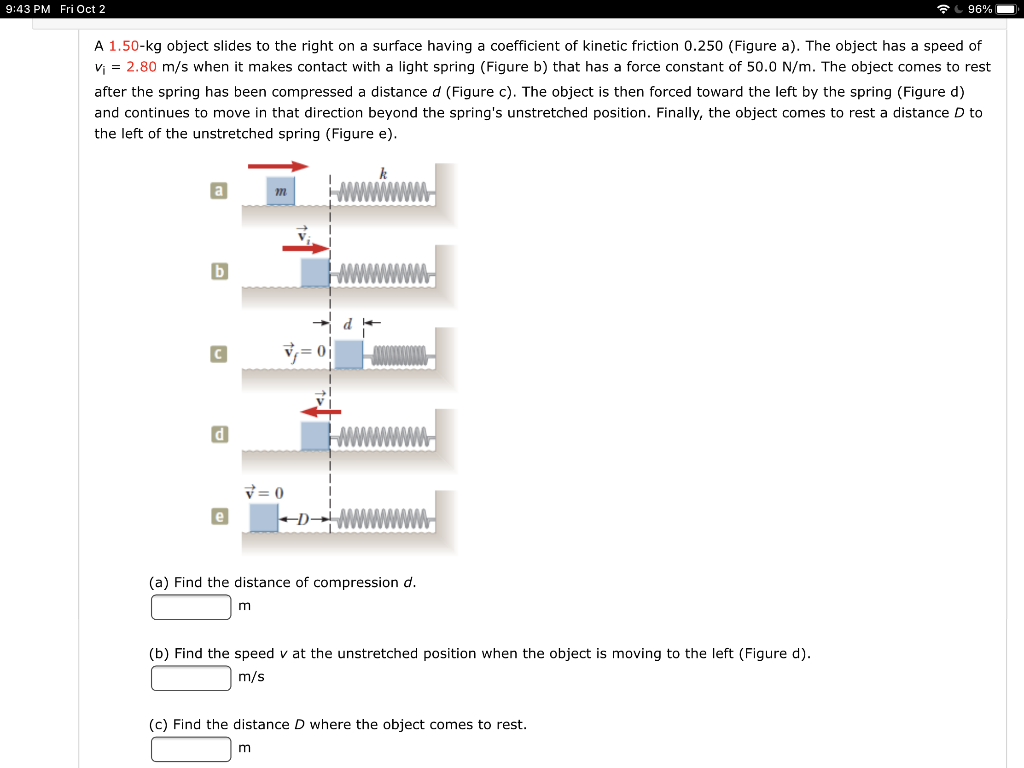 9:43 PM Fri Oct 2

96%

A 1.50-kg object slides to the right on a surface having a coefficient of kinetic friction 0.250 (Figure a). The object has a speed of $v_i$ = 2.80 m/s when it makes contact with a light spring (Figure b) that has a force constant of 50.0 N/m. The object comes to rest after the spring has been compressed a distance $d$ (Figure c). The object is then forced toward the left by the spring (Figure d) and continues to move in that direction beyond the spring's unstretched position. Finally, the object comes to rest a distance $D$ to the left of the unstretched spring (Figure e).

a
$m$
$k$

b
$\vec{v}_i$

c
$d$
$\vec{v}_f = 0$

d
$\vec{v}$

e
$\vec{v} = 0$
$D$

(a) Find the distance of compression $d$.
m

(b) Find the speed $v$ at the unstretched position when the object is moving to the left (Figure d).
m/s

(c) Find the distance $D$ where the object comes to rest.
m