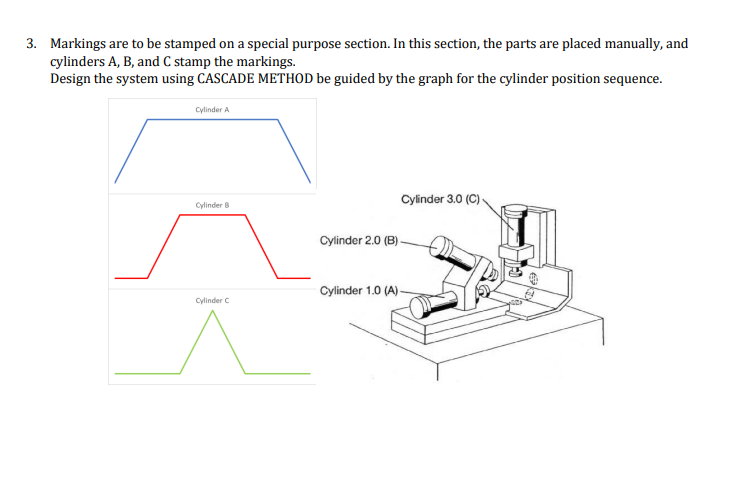 3. Markings are to be stamped on a special purpose section. In this section, the parts are placed manually, and cylinders A, B, and C stamp the markings.
Design the system using CASCADE METHOD be guided by the graph for the cylinder position sequence.

Cylinder A

Cylinder B

Cylinder C

Cylinder 3.0 (C)

Cylinder 2.0 (B)

Cylinder 1.0 (A)