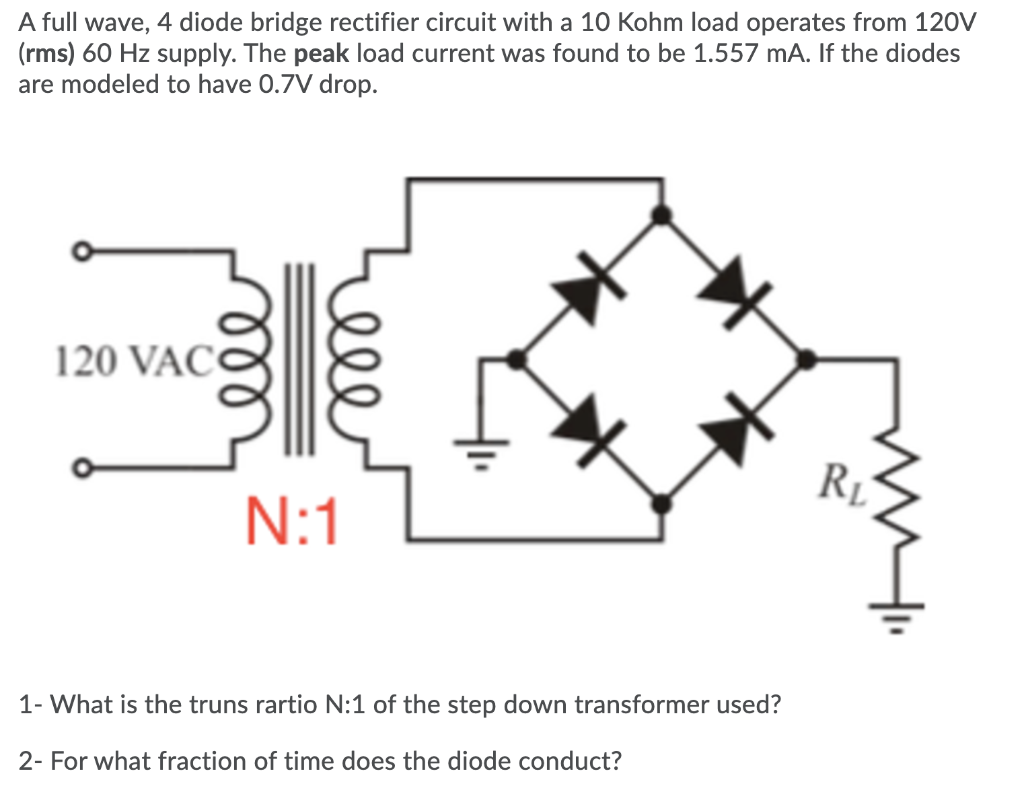 A full wave, 4 diode bridge rectifier circuit with a 10 Kohm load operates from 120V (rms) 60 Hz supply. The peak load current was found to be 1.557 mA. If the diodes are modeled to have 0.7V drop.

120 VAC

N:1

$R_L$

1- What is the truns rartio N:1 of the step down transformer used?

2- For what fraction of time does the diode conduct?