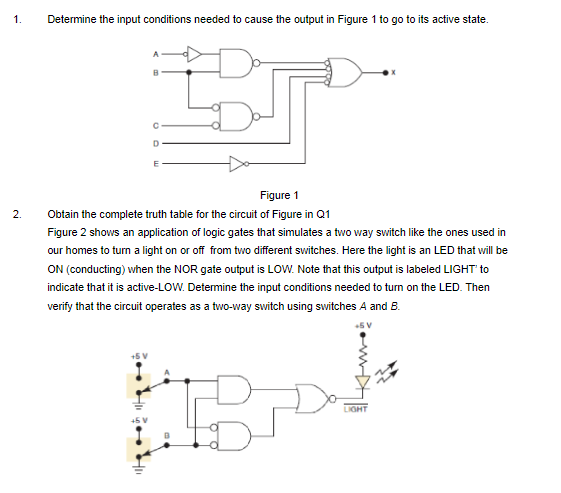 1. Determine the input conditions needed to cause the output in Figure 1 to go to its active state.

A
B
C
D
E
X

Figure 1

2. Obtain the complete truth table for the circuit of Figure in Q1

Figure 2 shows an application of logic gates that simulates a two way switch like the ones used in our homes to turn a light on or off from two different switches. Here the light is an LED that will be ON (conducting) when the NOR gate output is LOW. Note that this output is labeled LIGHT' to indicate that it is active-LOW. Determine the input conditions needed to turn on the LED. Then verify that the circuit operates as a two-way switch using switches A and B.

+5 V
+5 V
A
+5 V
B
$\overline{LIGHT}$