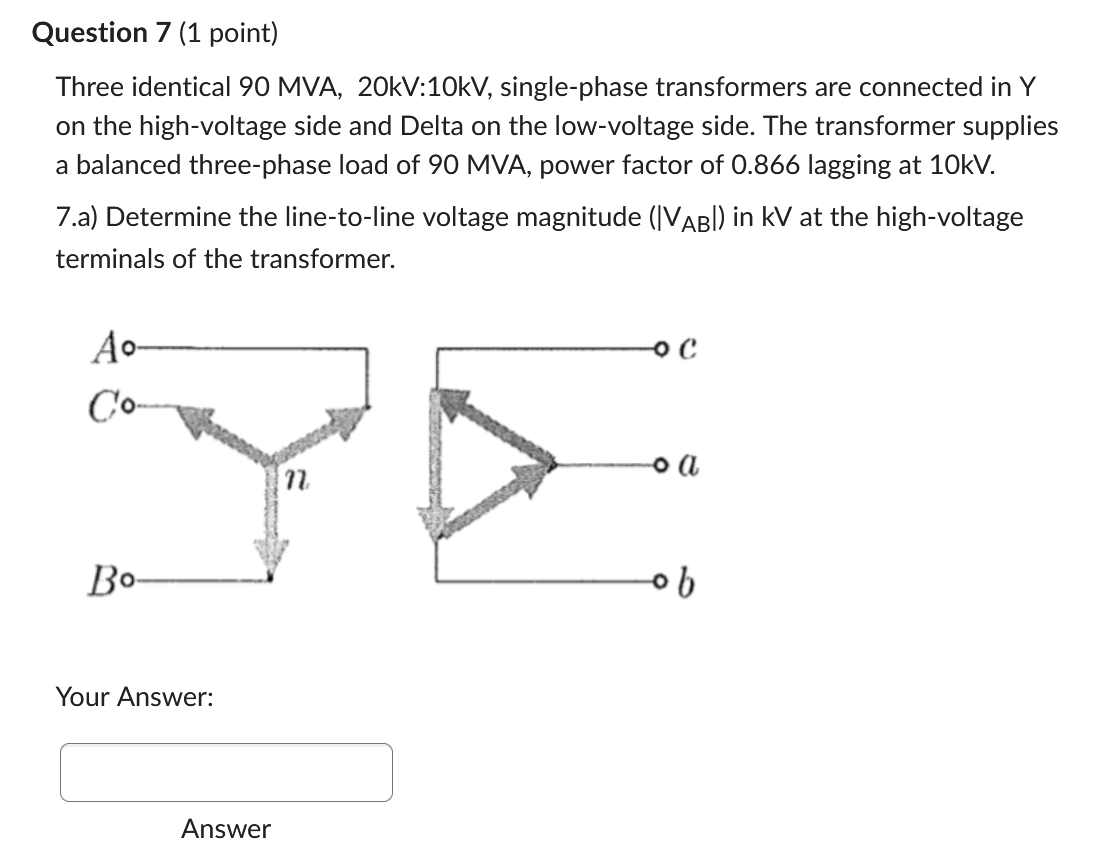 Question 7 (1 point)

Three identical 90 MVA, 20kV:10kV, single-phase transformers are connected in Y on the high-voltage side and Delta on the low-voltage side. The transformer supplies a balanced three-phase load of 90 MVA, power factor of 0.866 lagging at 10kV.

7.a) Determine the line-to-line voltage magnitude ($|V_{AB}|$) in kV at the high-voltage terminals of the transformer.

A
C
n
B
c
a
b

Your Answer:

Answer