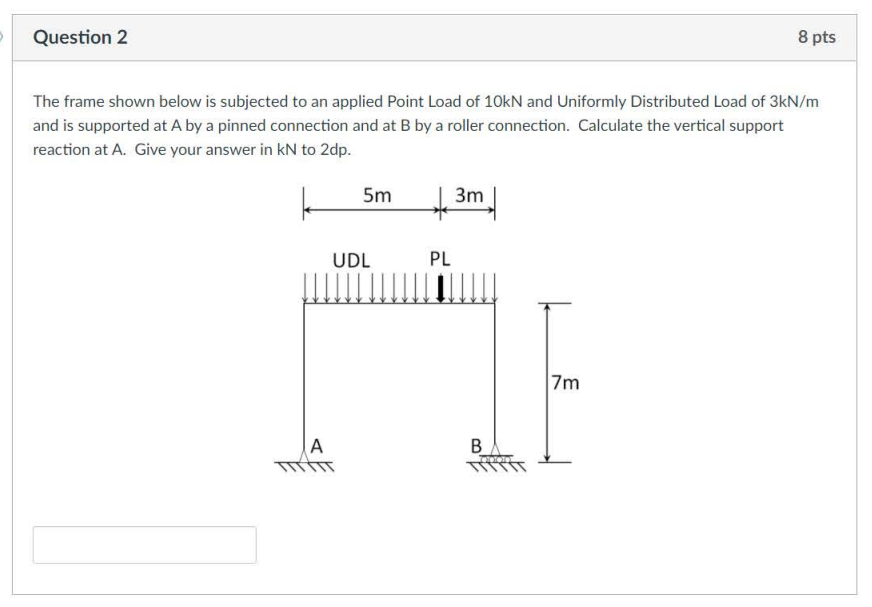 Question 2

8 pts

The frame shown below is subjected to an applied Point Load of 10kN and Uniformly Distributed Load of 3kN/m and is supported at A by a pinned connection and at B by a roller connection. Calculate the vertical support reaction at A. Give your answer in kN to 2dp.

5m

3m

UDL

PL

7m

A

B