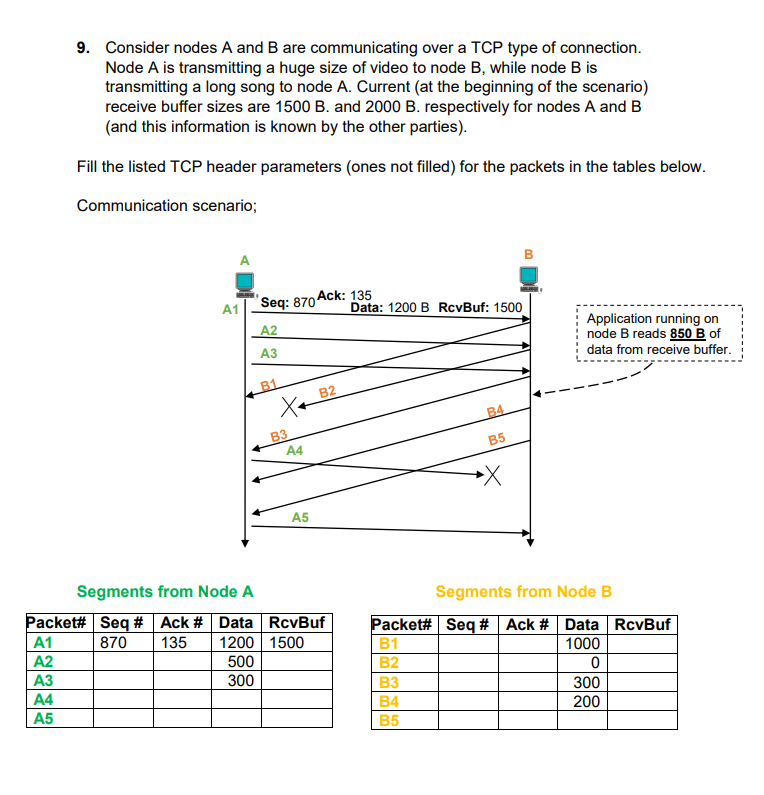 9. Consider nodes A and B are communicating over a TCP type of connection. Node A is transmitting a huge size of video to node B, while node B is transmitting a long song to node A. Current (at the beginning of the scenario) receive buffer sizes are 1500 B. and 2000 B. respectively for nodes A and B (and this information is known by the other parties).

Fill the listed TCP header parameters (ones not filled) for the packets in the tables below.

Communication scenario;

A

B

A1 Seq: 870 Ack: 135 Data: 1200 B RcvBuf: 1500

A2

A3

B1

B2

B3

A4

B4

B5

A5

Application running on node B reads 850 B of data from receive buffer.

Segments from Node A

| Packet# | Seq # | Ack # | Data | RcvBuf |
|---|---|---|---|---|
| A1 | 870 | 135 | 1200 | 1500 |
| A2 | | | 500 | |
| A3 | | | 300 | |
| A4 | | | | |
| A5 | | | | |

Segments from Node B

| Packet# | Seq # | Ack # | Data | RcvBuf |
|---|---|---|---|---|
| B1 | | | 1000 | |
| B2 | | | 0 | |
| B3 | | | 300 | |
| B4 | | | 200 | |
| B5 | | | | |