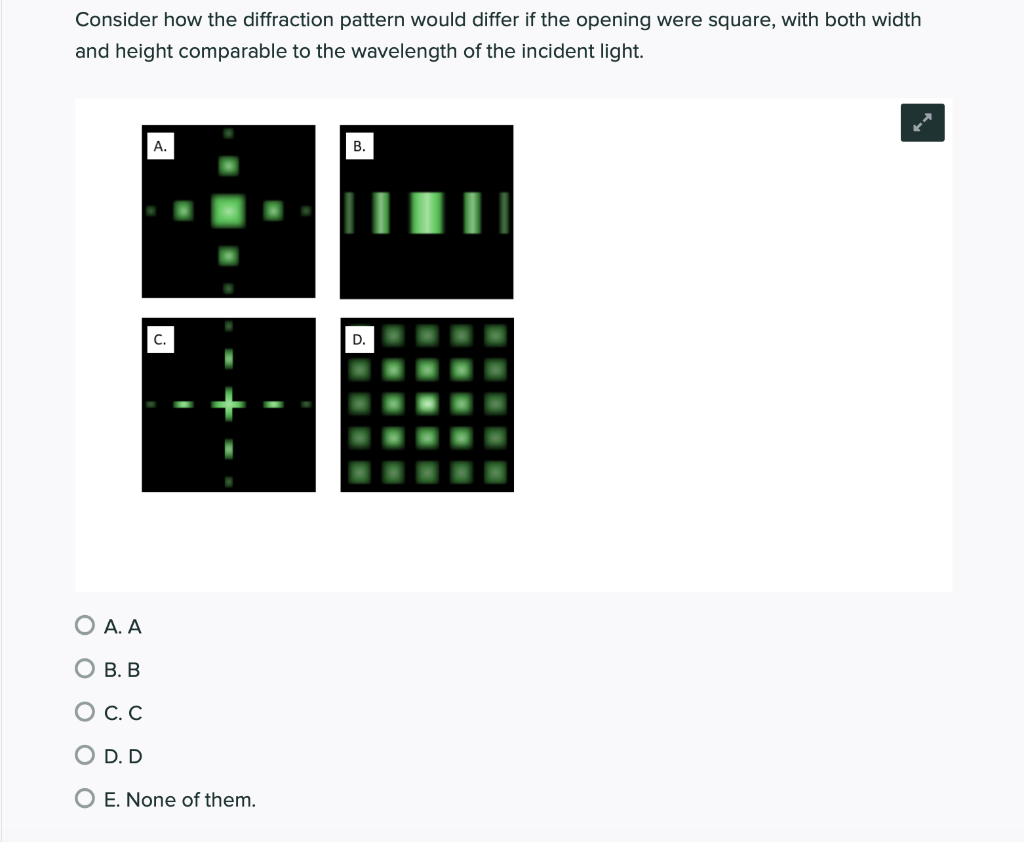 Consider how the diffraction pattern would differ if the opening were square, with both width and height comparable to the wavelength of the incident light.

A.

B.

C.

D.

A. A

B. B

C. C

D. D

E. None of them.