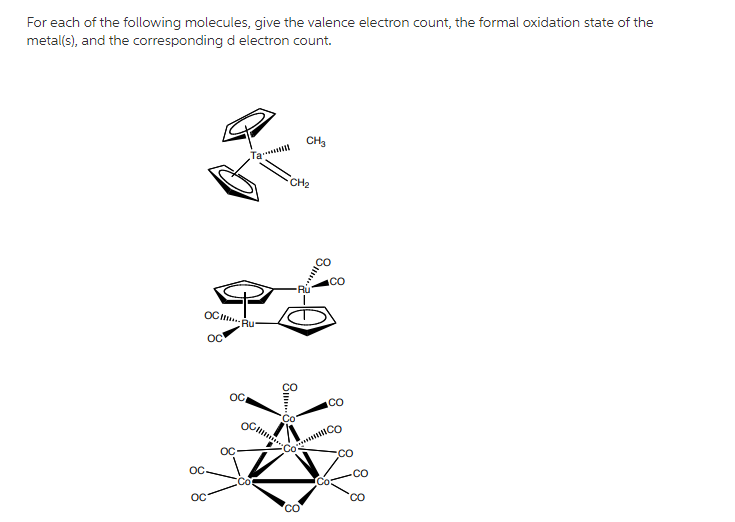 For each of the following molecules, give the valence electron count, the formal oxidation state of the metal(s), and the corresponding d electron count.

Ta
$CH_3$
$CH_2$

CO
CO
Ru
OC
Ru
OC

CO
OC
CO
Co
OC
CO
OC
Co
CO
OC
CO
Co
Co
OC
CO
CO