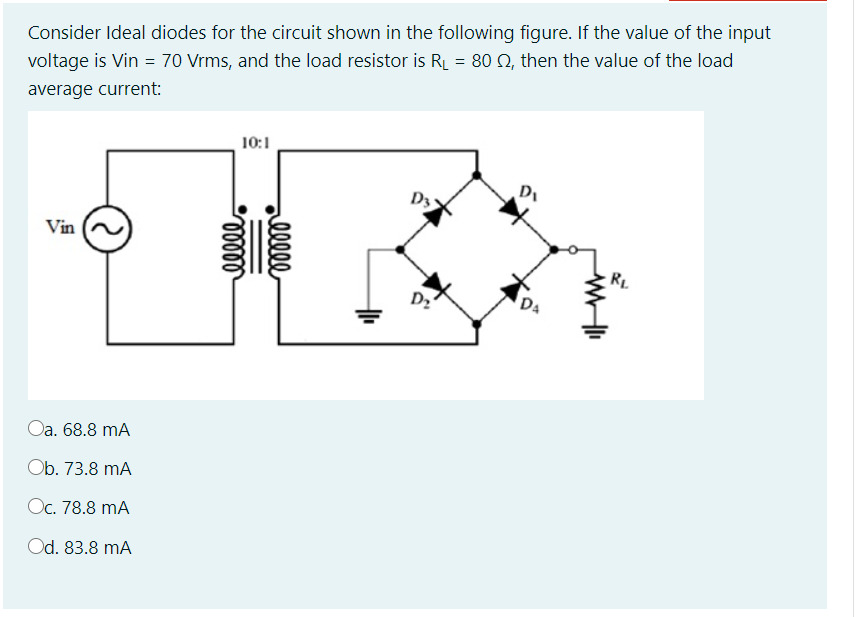 Consider Ideal diodes for the circuit shown in the following figure. If the value of the input voltage is Vin = 70 Vrms, and the load resistor is $R_L$ = 80 Ω, then the value of the load average current:

10:1

Vin

$D_3$

$D_1$

$D_2$

$D_4$

$R_L$

a. 68.8 mA

b. 73.8 mA

c. 78.8 mA

d. 83.8 mA